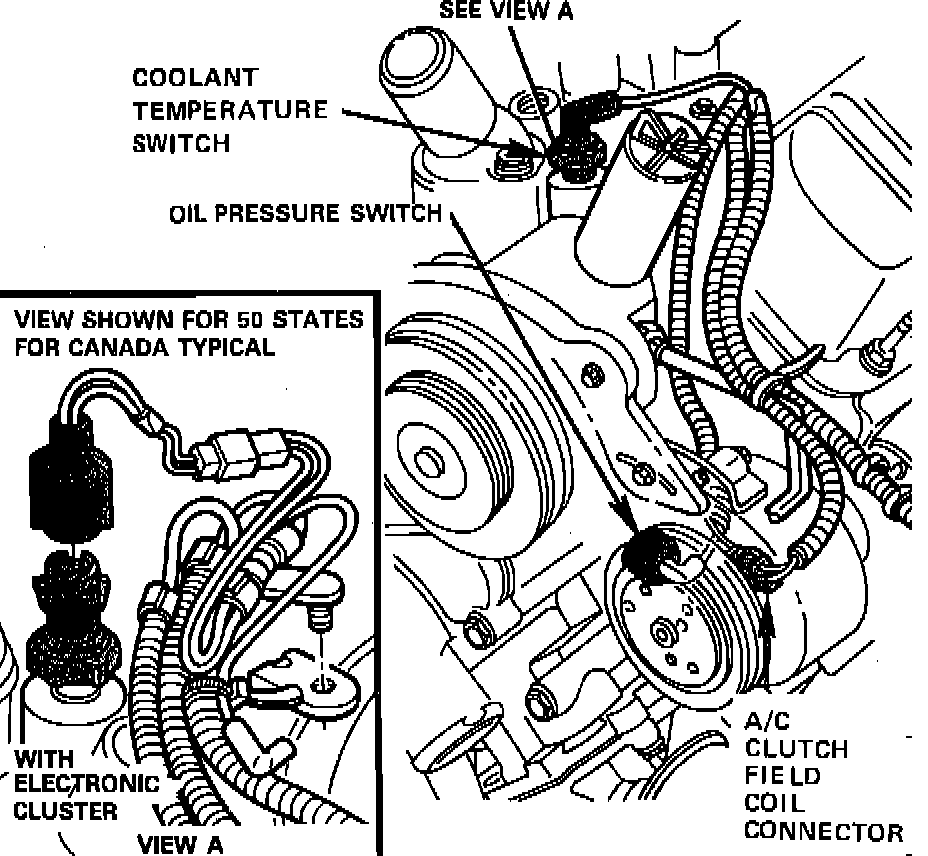 SEE VIEW A

COOLANT TEMPERATURE SWITCH

OIL PRESSURE SWITCH

VIEW SHOWN FOR 50 STATES FOR CANADA TYPICAL

WITH ELECTRONIC CLUSTER

VIEW A

A/C CLUTCH FIELD COIL CONNECTOR