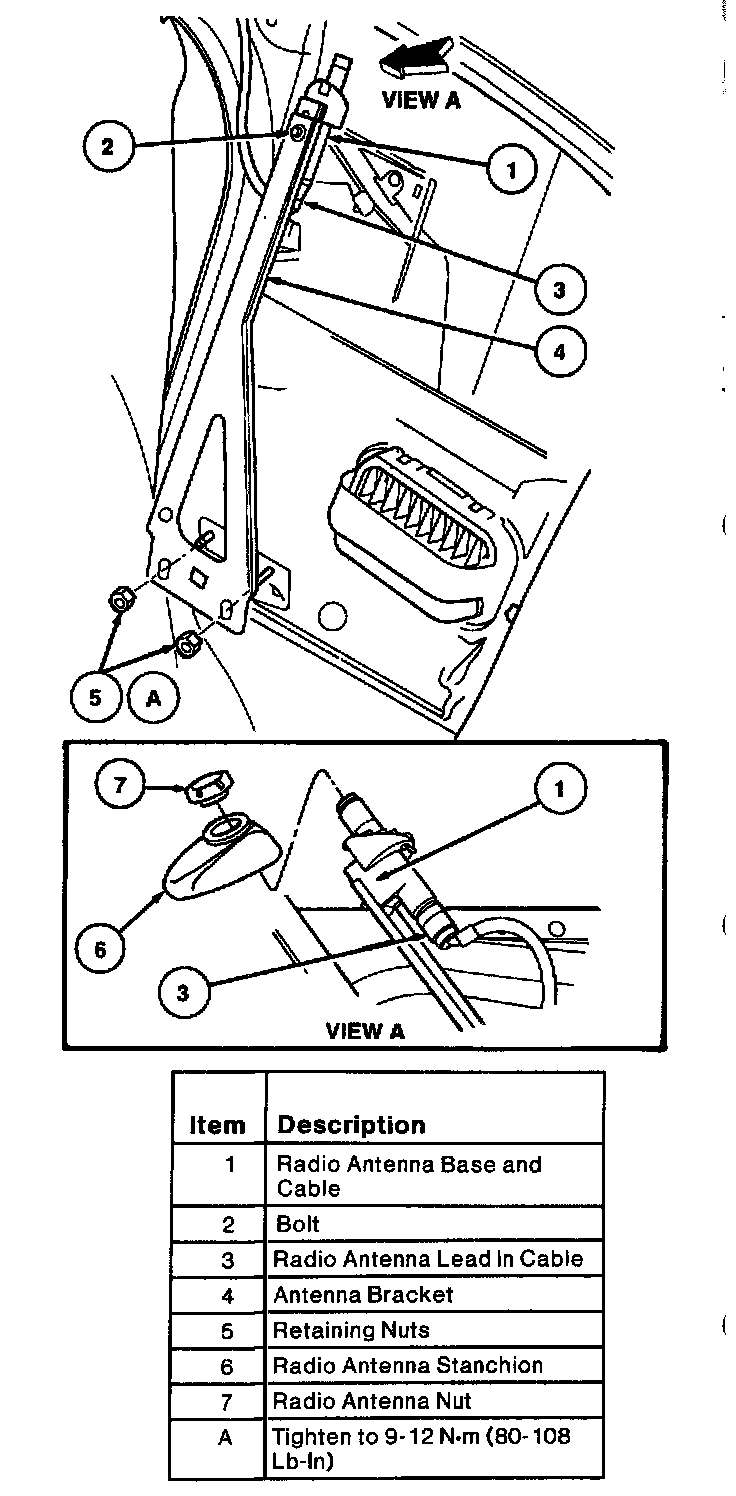 VIEW A

2

1

3

4

5

A

7

1

6

3

VIEW A

| Item | Description |
|---|---|
| 1 | Radio Antenna Base and Cable |
| 2 | Bolt |
| 3 | Radio Antenna Lead In Cable |
| 4 | Antenna Bracket |
| 5 | Retaining Nuts |
| 6 | Radio Antenna Stanchion |
| 7 | Radio Antenna Nut |
| A | Tighten to 9-12 N·m (80-108 Lb-In) |