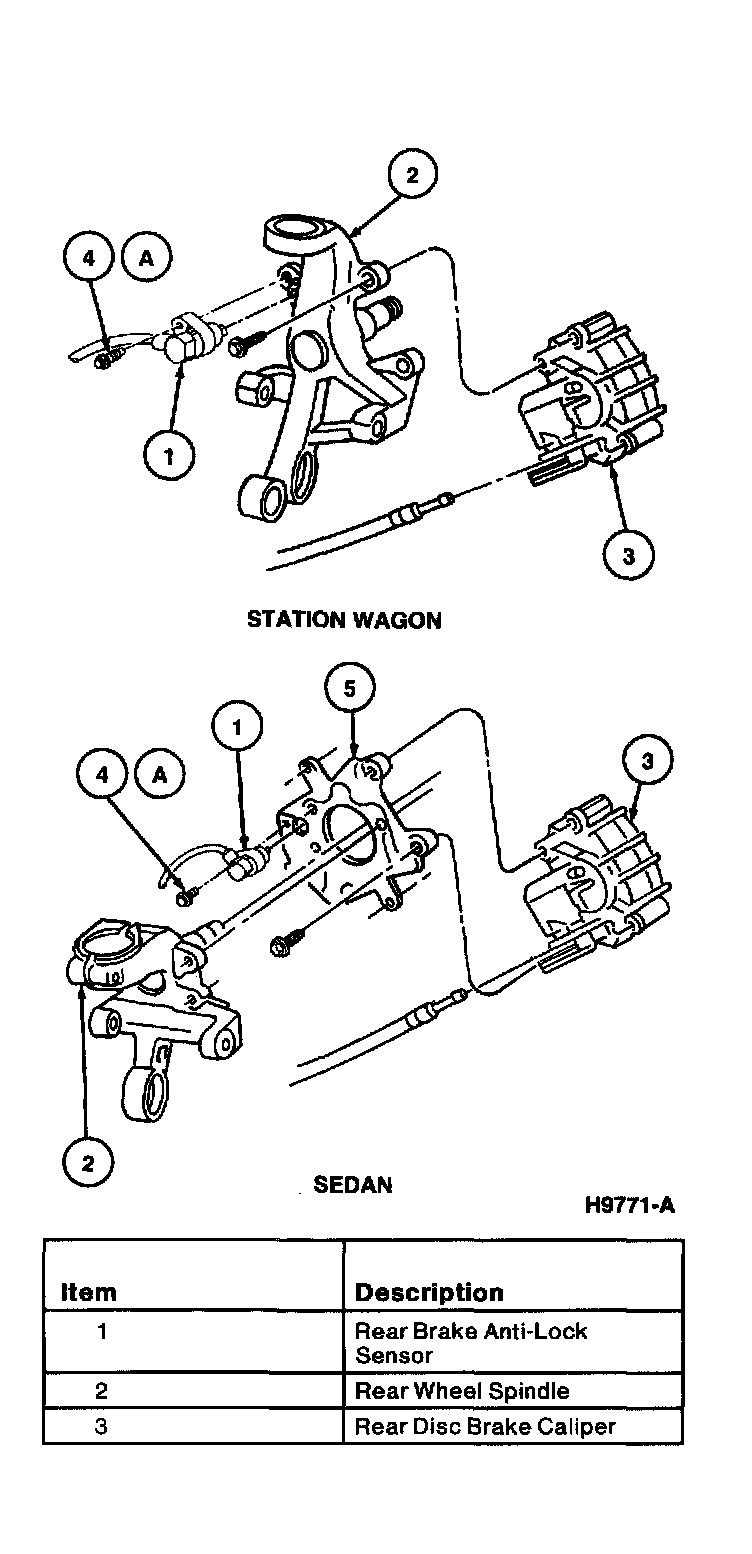 2
4
A
1
3
STATION WAGON
5
1
4
A
3
2
SEDAN
H9771-A

| Item | Description |
|---|---|
| 1 | Rear Brake Anti-Lock Sensor |
| 2 | Rear Wheel Spindle |
| 3 | Rear Disc Brake Caliper |