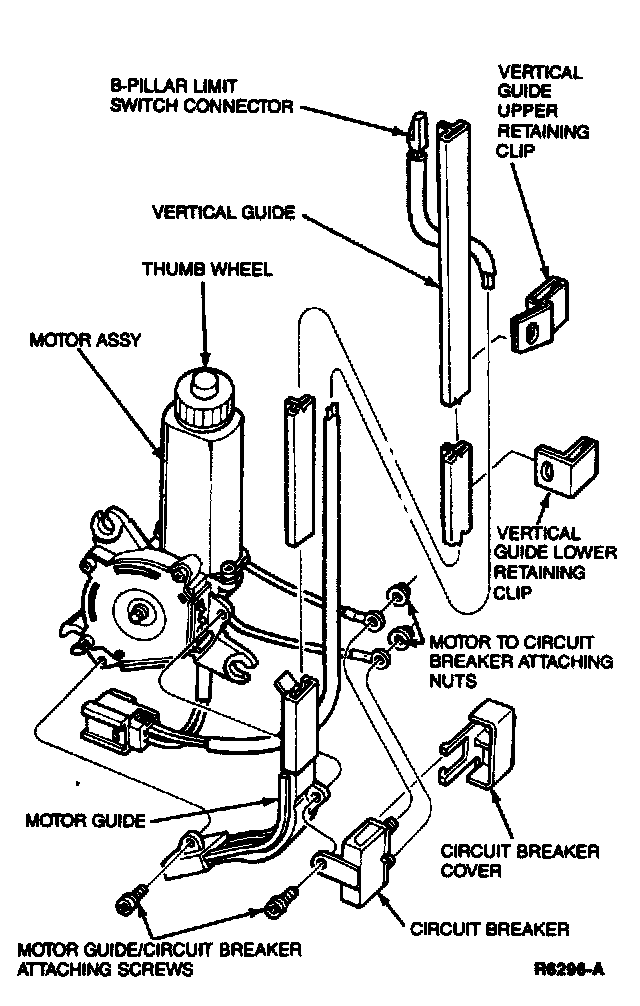 B-PILLAR LIMIT SWITCH CONNECTOR

VERTICAL GUIDE UPPER RETAINING CLIP

VERTICAL GUIDE

THUMB WHEEL

MOTOR ASSY

VERTICAL GUIDE LOWER RETAINING CLIP

MOTOR TO CIRCUIT BREAKER ATTACHING NUTS

MOTOR GUIDE

CIRCUIT BREAKER COVER

CIRCUIT BREAKER

MOTOR GUIDE/CIRCUIT BREAKER ATTACHING SCREWS

R6296-A