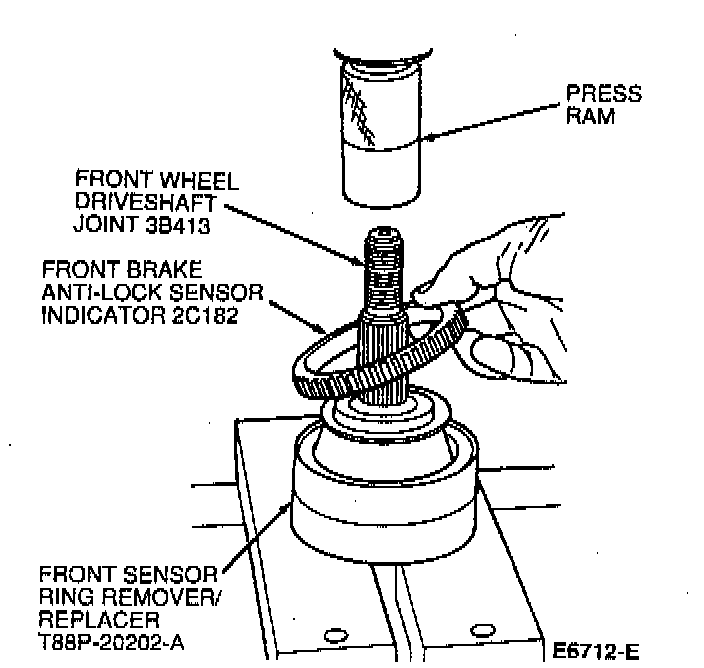 PRESS RAM

FRONT WHEEL DRIVESHAFT JOINT 3B413

FRONT BRAKE ANTI-LOCK SENSOR INDICATOR 2C182

FRONT SENSOR RING REMOVER/ REPLACER T88P-20202-A

E6712-E