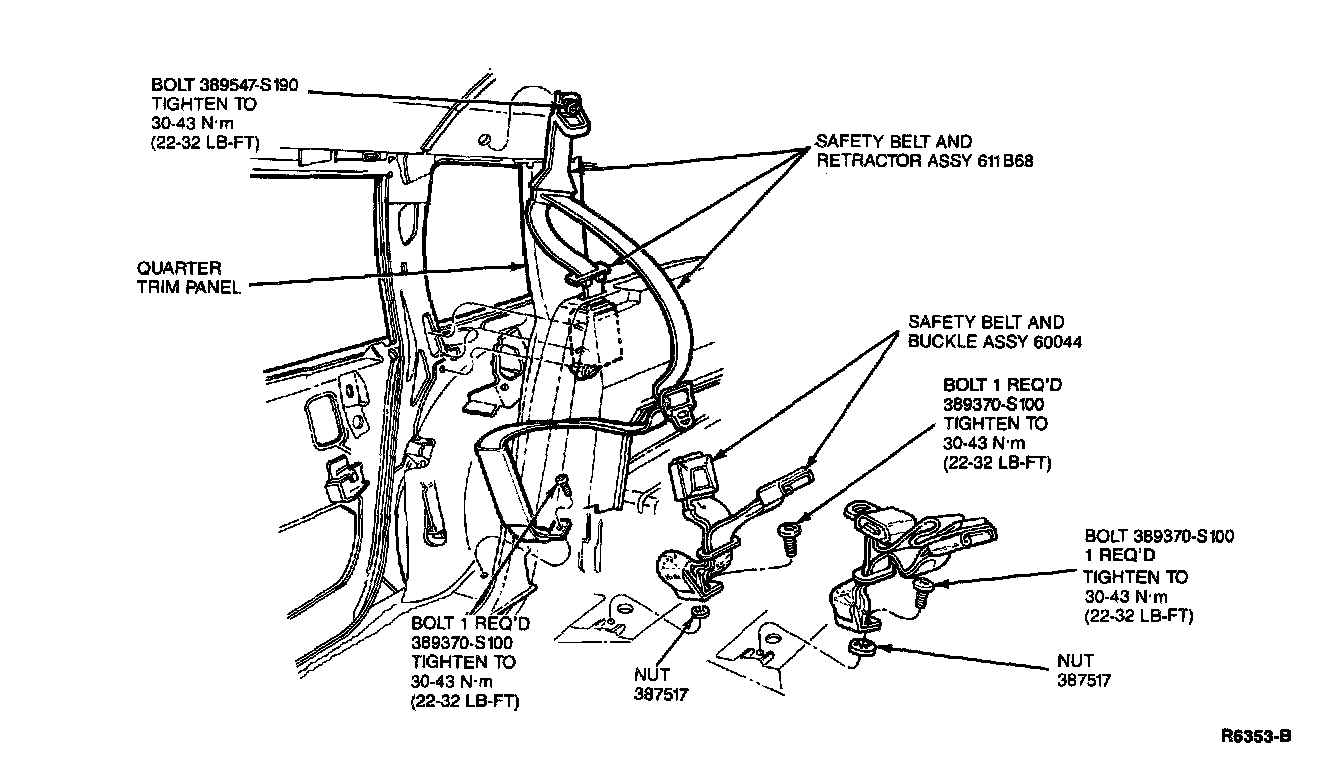 BOLT 389547-S190
TIGHTEN TO
30-43 N·m
(22-32 LB-FT)

SAFETY BELT AND
RETRACTOR ASSY 611B68

QUARTER
TRIM PANEL

SAFETY BELT AND
BUCKLE ASSY 60044

BOLT 1 REQ'D
389370-S100
TIGHTEN TO
30-43 N·m
(22-32 LB-FT)

BOLT 389370-S100
1 REQ'D
TIGHTEN TO
30-43 N·m
(22-32 LB-FT)

BOLT 1 REQ'D
389370-S100
TIGHTEN TO
30-43 N·m
(22-32 LB-FT)

NUT
387517

NUT
387517

R6353-B