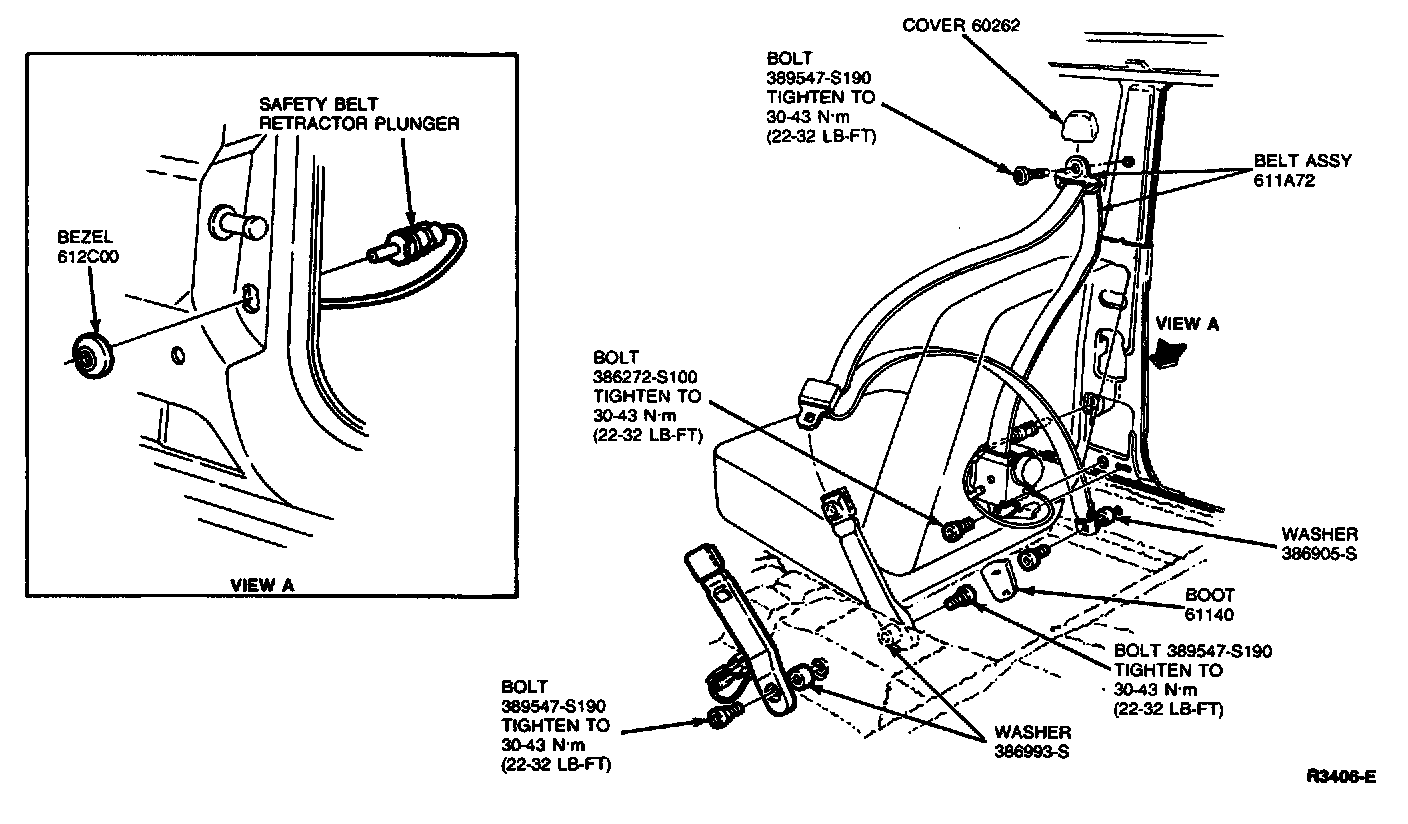 SAFETY BELT RETRACTOR PLUNGER

BEZEL 612C00

VIEW A

COVER 60262

BOLT 389547-S190 TIGHTEN TO 30-43 N·m (22-32 LB-FT)

BELT ASSY 611A72

VIEW A

BOLT 386272-S100 TIGHTEN TO 30-43 N·m (22-32 LB-FT)

WASHER 386905-S

BOOT 61140

BOLT 389547-S190 TIGHTEN TO 30-43 N·m (22-32 LB-FT)

BOLT 389547-S190 TIGHTEN TO 30-43 N·m (22-32 LB-FT)

WASHER 386993-S

R3406-E