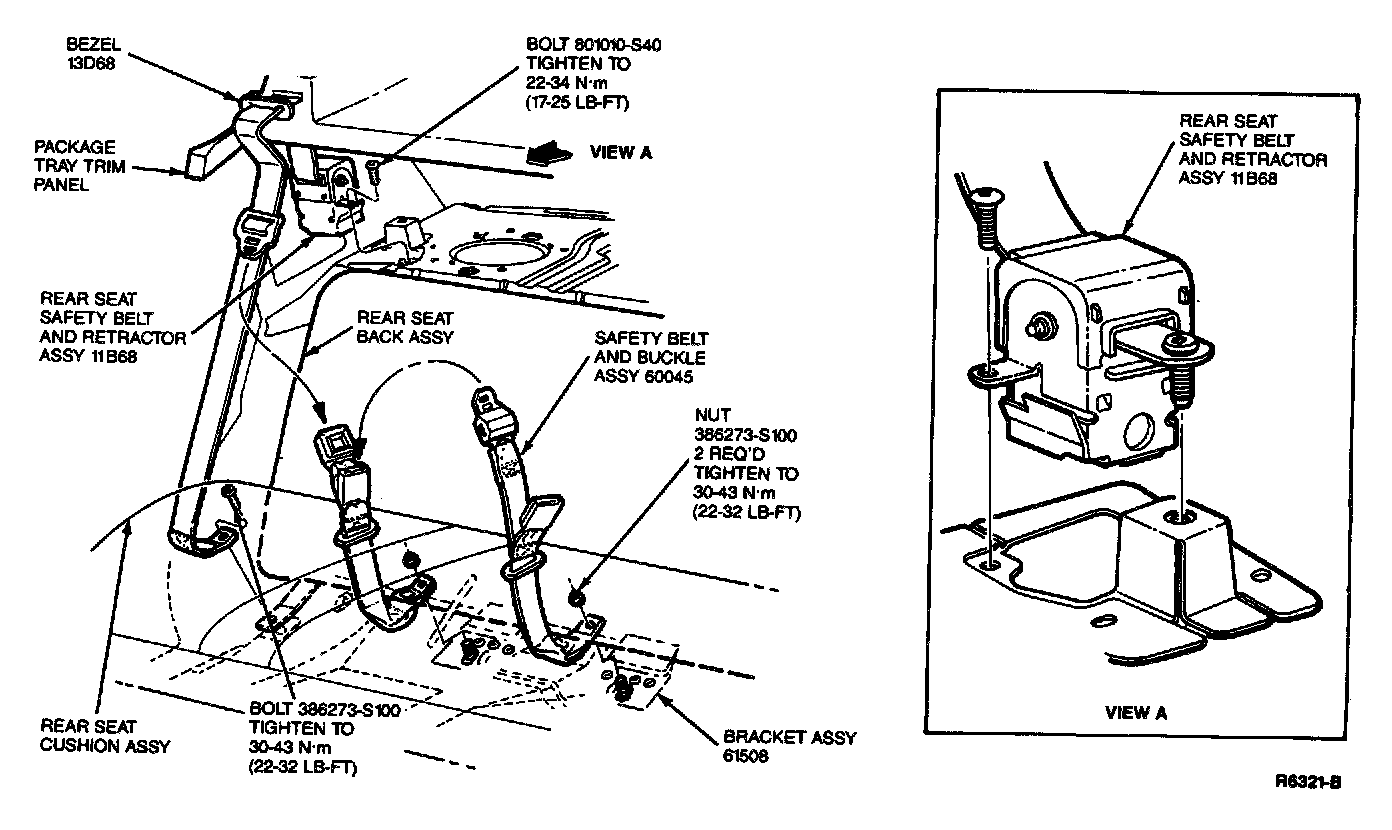 BEZEL
13D68

BOLT 801010-S40
TIGHTEN TO
22-34 N·m
(17-25 LB-FT)

PACKAGE
TRAY TRIM
PANEL

VIEW A

REAR SEAT
SAFETY BELT
AND RETRACTOR
ASSY 11B68

REAR SEAT
BACK ASSY

SAFETY BELT
AND BUCKLE
ASSY 60045

NUT
386273-S100
2 REQ'D
TIGHTEN TO
30-43 N·m
(22-32 LB-FT)

REAR SEAT
CUSHION ASSY

BOLT 386273-S100
TIGHTEN TO
30-43 N·m
(22-32 LB-FT)

BRACKET ASSY
61508

REAR SEAT
SAFETY BELT
AND RETRACTOR
ASSY 11B68

VIEW A

R6321-B