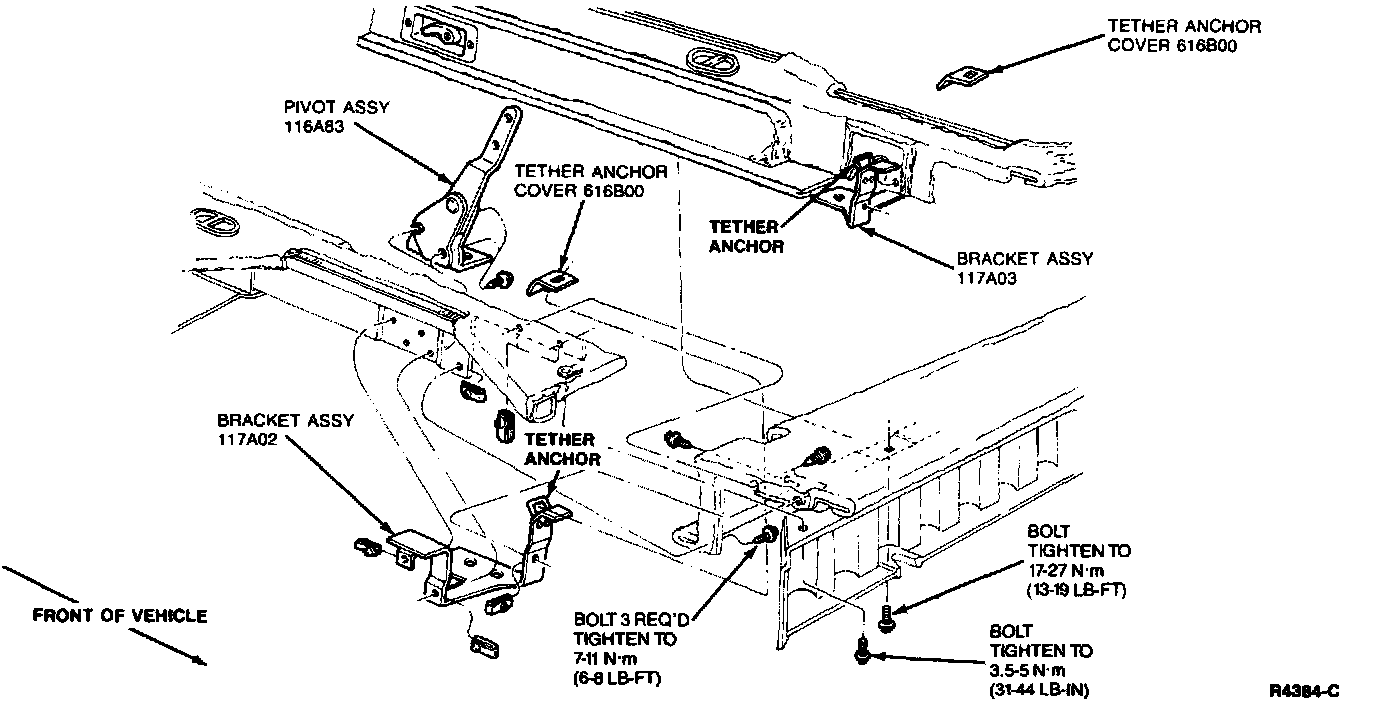 TETHER ANCHOR COVER 616B00

PIVOT ASSY 116A83

TETHER ANCHOR COVER 616B00

TETHER ANCHOR

BRACKET ASSY 117A03

BRACKET ASSY 117A02

TETHER ANCHOR

BOLT TIGHTEN TO 17-27 N·m (13-19 LB-FT)

FRONT OF VEHICLE

BOLT 3 REQ'D TIGHTEN TO 7-11 N·m (6-8 LB-FT)

BOLT TIGHTEN TO 3.5-5 N·m (31-44 LB-IN)

R4384-C