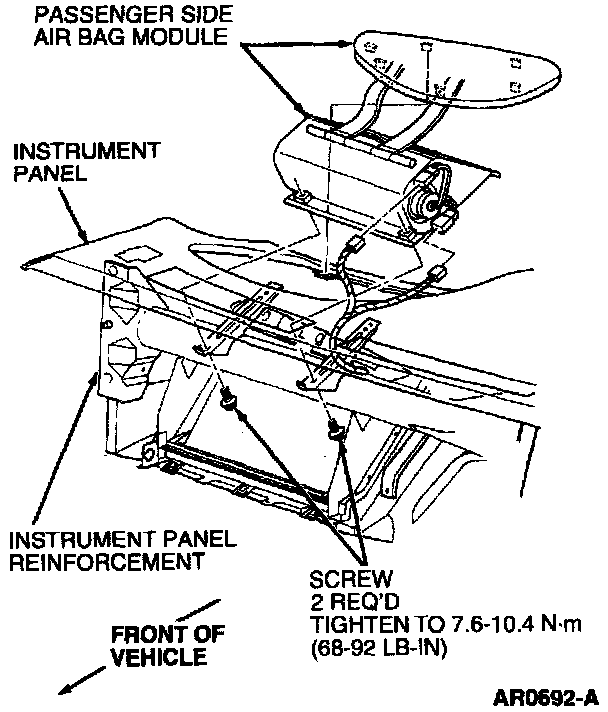 PASSENGER SIDE
AIR BAG MODULE

INSTRUMENT
PANEL

INSTRUMENT PANEL
REINFORCEMENT

SCREW
2 REQ'D
TIGHTEN TO 7.6-10.4 N·m
(68-92 LB-IN)

FRONT OF
VEHICLE

AR0692-A