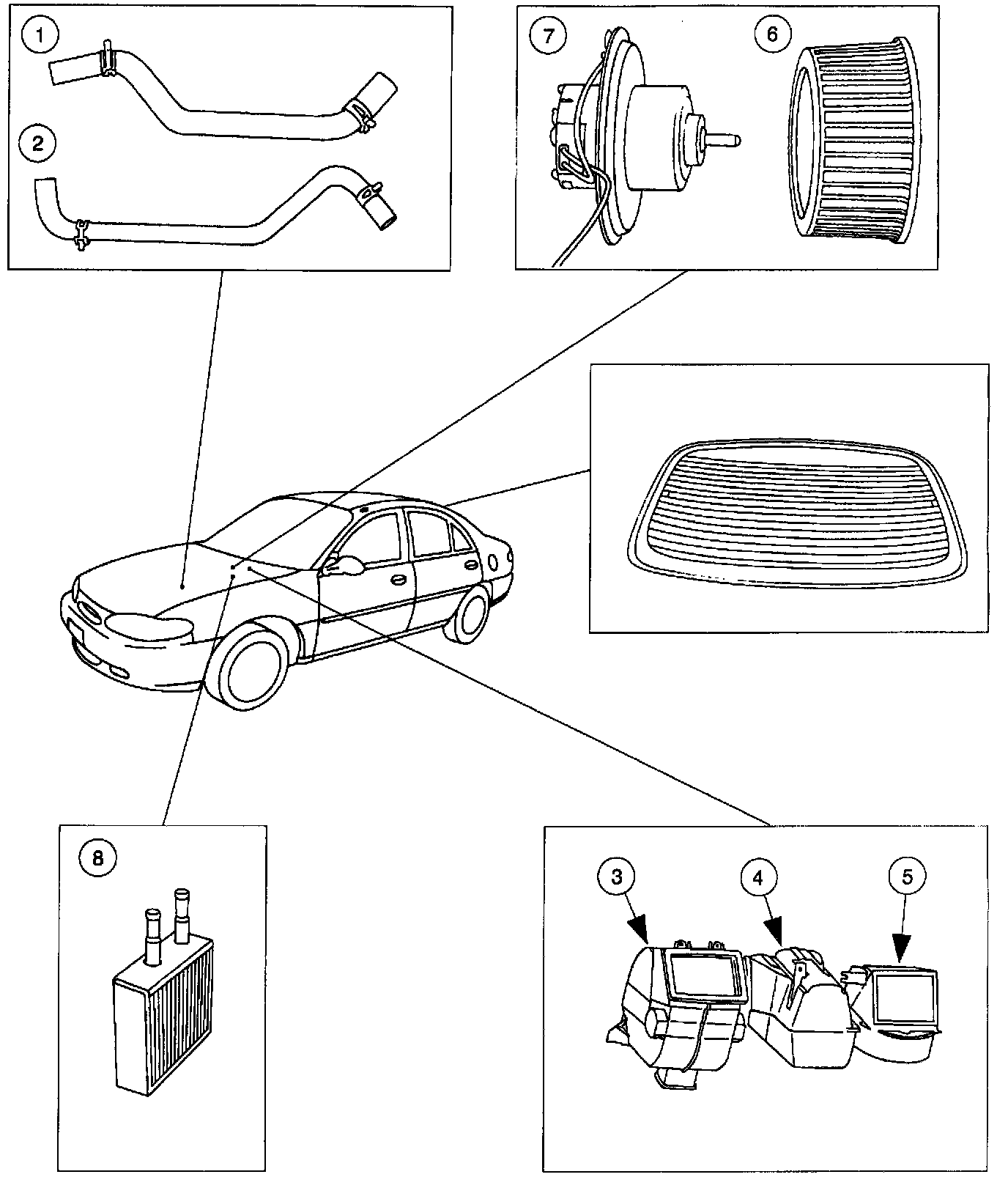 1
2
7
6
8
3
4
5