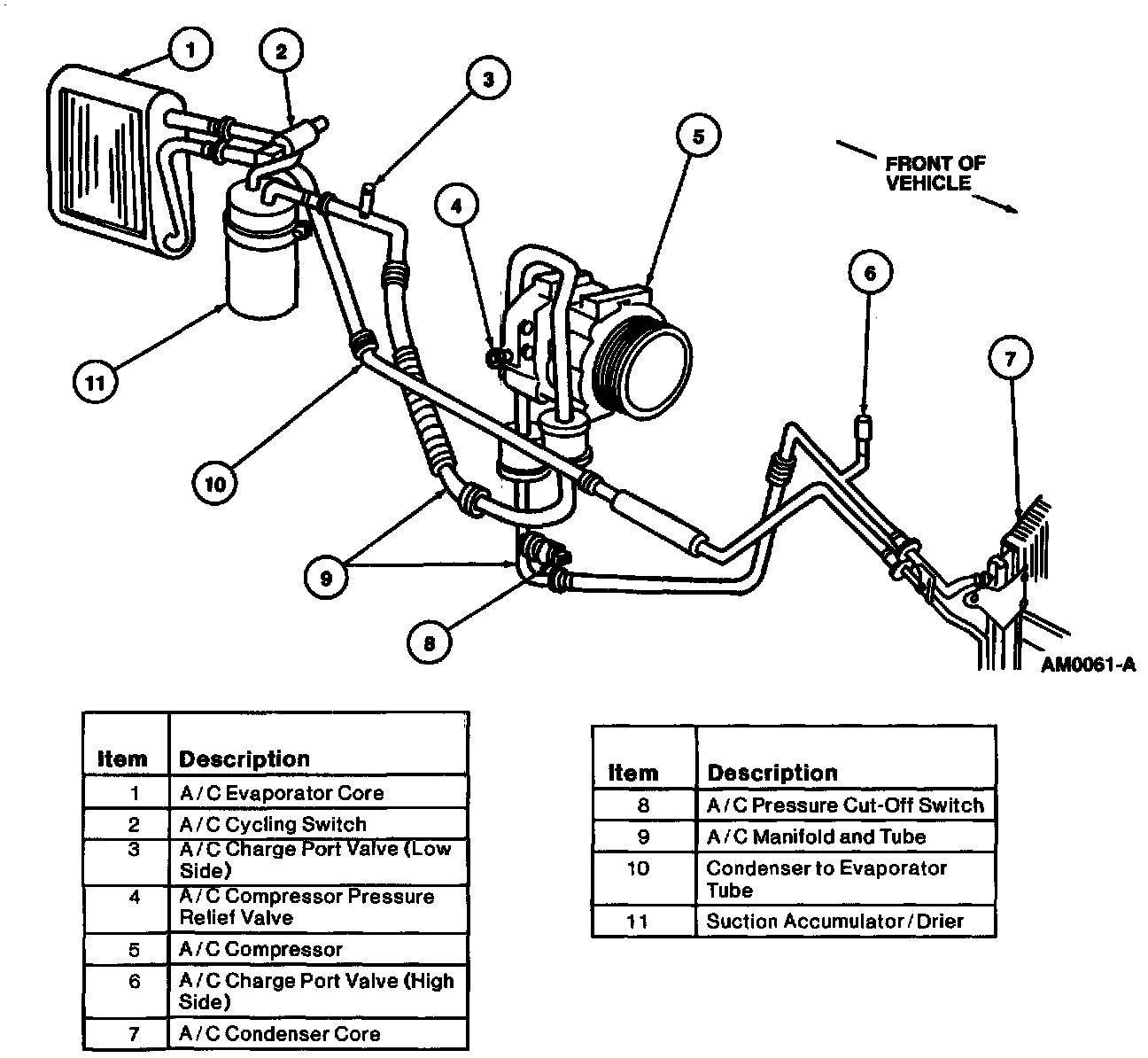 1
2
3
5
FRONT OF VEHICLE
4
6
7
11
10
9
8
AM0061-A

| Item | Description |
|---|---|
| 1 | A/C Evaporator Core |
| 2 | A/C Cycling Switch |
| 3 | A/C Charge Port Valve (Low Side) |
| 4 | A/C Compressor Pressure Relief Valve |
| 5 | A/C Compressor |
| 6 | A/C Charge Port Valve (High Side) |
| 7 | A/C Condenser Core |

| Item | Description |
|---|---|
| 8 | A/C Pressure Cut-Off Switch |
| 9 | A/C Manifold and Tube |
| 10 | Condenser to Evaporator Tube |
| 11 | Suction Accumulator/Drier |