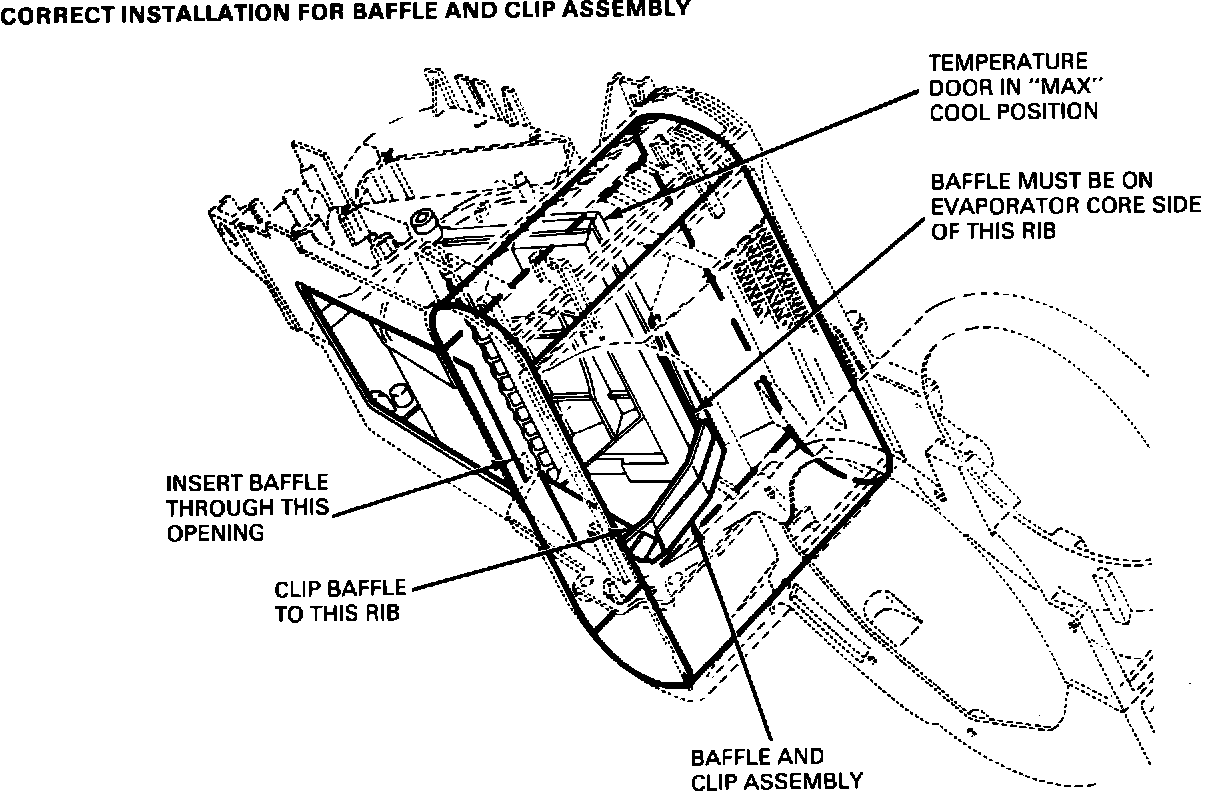 CORRECT INSTALLATION FOR BAFFLE AND CLIP ASSEMBLY

TEMPERATURE DOOR IN "MAX" COOL POSITION

BAFFLE MUST BE ON EVAPORATOR CORE SIDE OF THIS RIB

INSERT BAFFLE THROUGH THIS OPENING

CLIP BAFFLE TO THIS RIB

BAFFLE AND CLIP ASSEMBLY