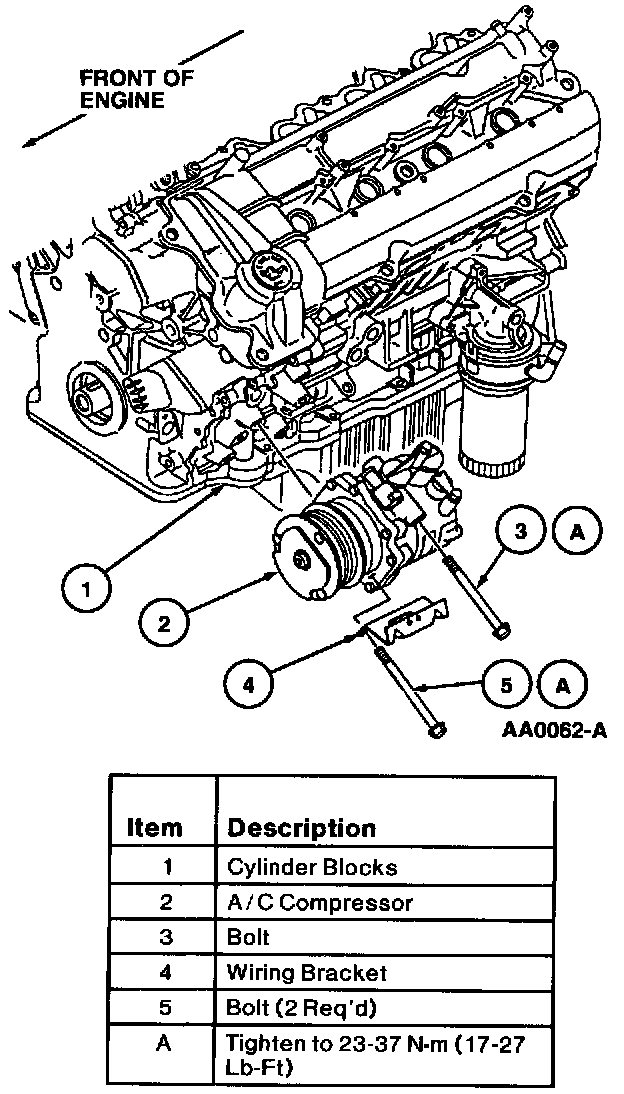 FRONT OF ENGINE

1

2

3

A

4

5

A

AA0062-A

| Item | Description |
|---|---|
| 1 | Cylinder Blocks |
| 2 | A/C Compressor |
| 3 | Bolt |
| 4 | Wiring Bracket |
| 5 | Bolt (2 Req'd) |
| A | Tighten to 23-37 N-m (17-27 Lb-Ft) |