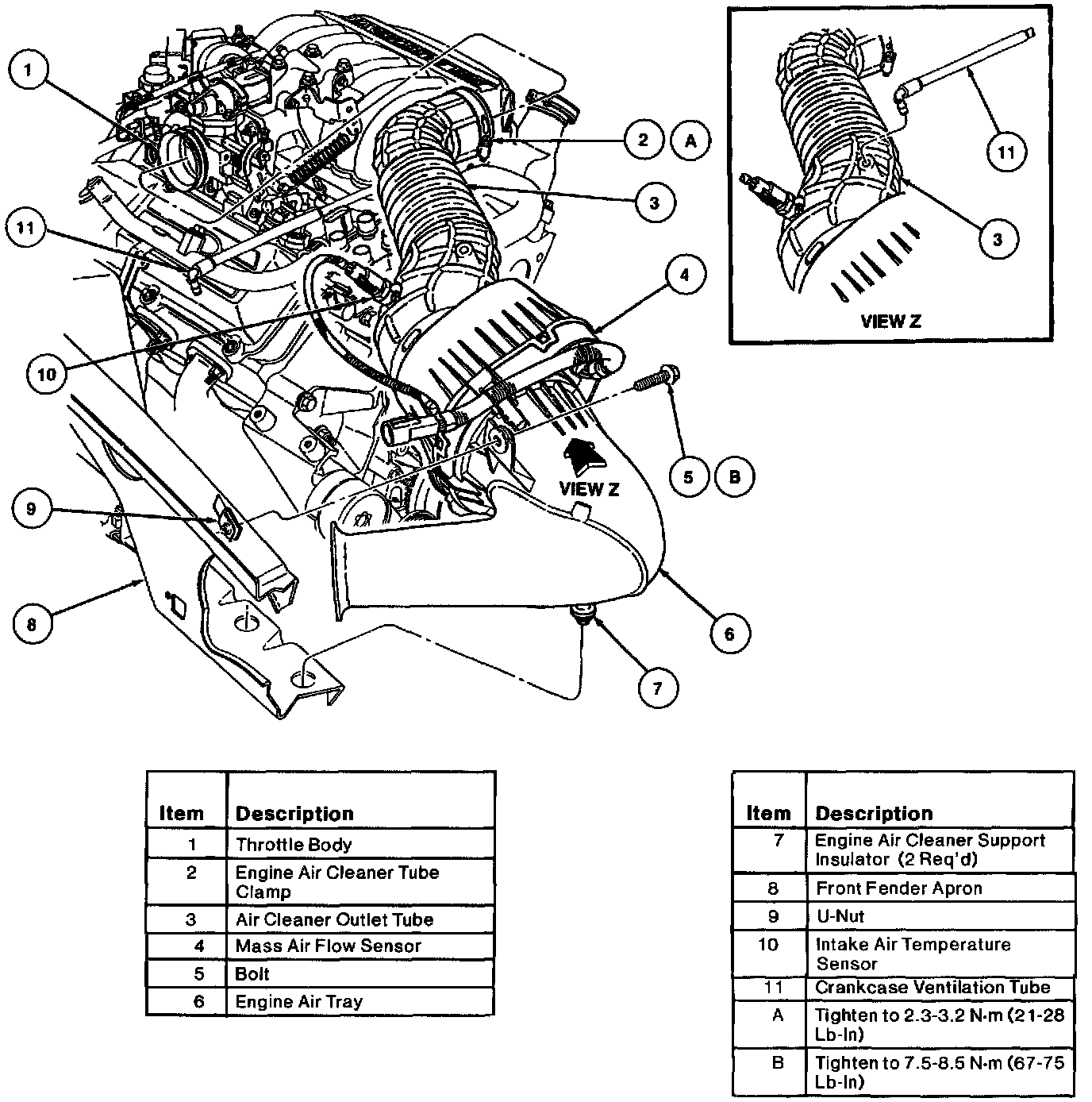 1
2
A
3
11
4
10
5
B
VIEW Z
9
8
6
7

11
3
VIEW Z

| Item | Description |
|---|---|
| 1 | Throttle Body |
| 2 | Engine Air Cleaner Tube Clamp |
| 3 | Air Cleaner Outlet Tube |
| 4 | Mass Air Flow Sensor |
| 5 | Bolt |
| 6 | Engine Air Tray |

| Item | Description |
|---|---|
| 7 | Engine Air Cleaner Support Insulator (2 Req'd) |
| 8 | Front Fender Apron |
| 9 | U-Nut |
| 10 | Intake Air Temperature Sensor |
| 11 | Crankcase Ventilation Tube |
| A | Tighten to 2.3-3.2 N·m (21-28 Lb-In) |
| B | Tighten to 7.5-8.5 N·m (67-75 Lb-In) |