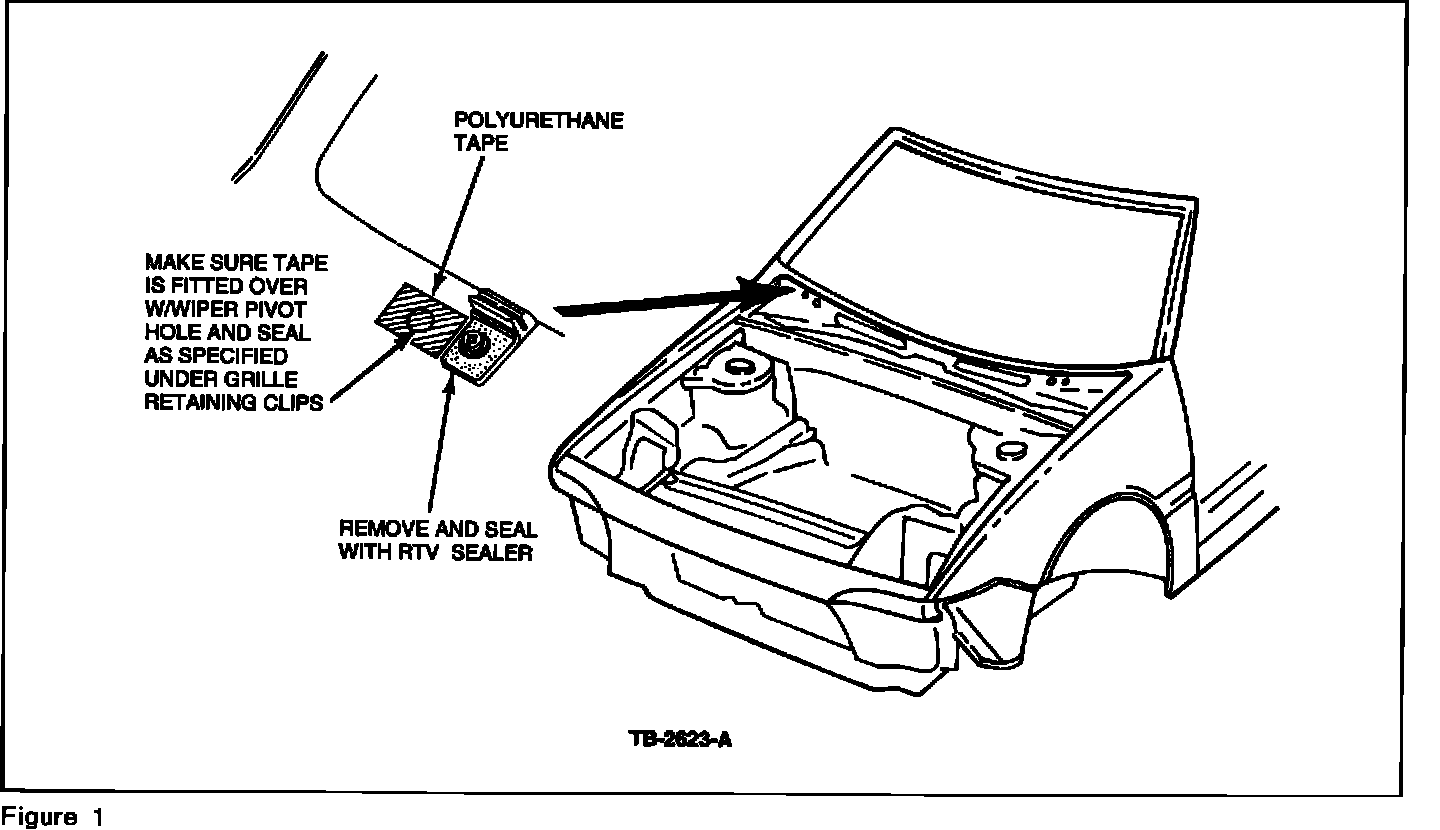 POLYURETHANE TAPE

MAKE SURE TAPE IS FITTED OVER W/WIPER PIVOT HOLE AND SEAL AS SPECIFIED UNDER GRILLE RETAINING CLIPS

REMOVE AND SEAL WITH RTV SEALER

TB-2623-A

Figure 1