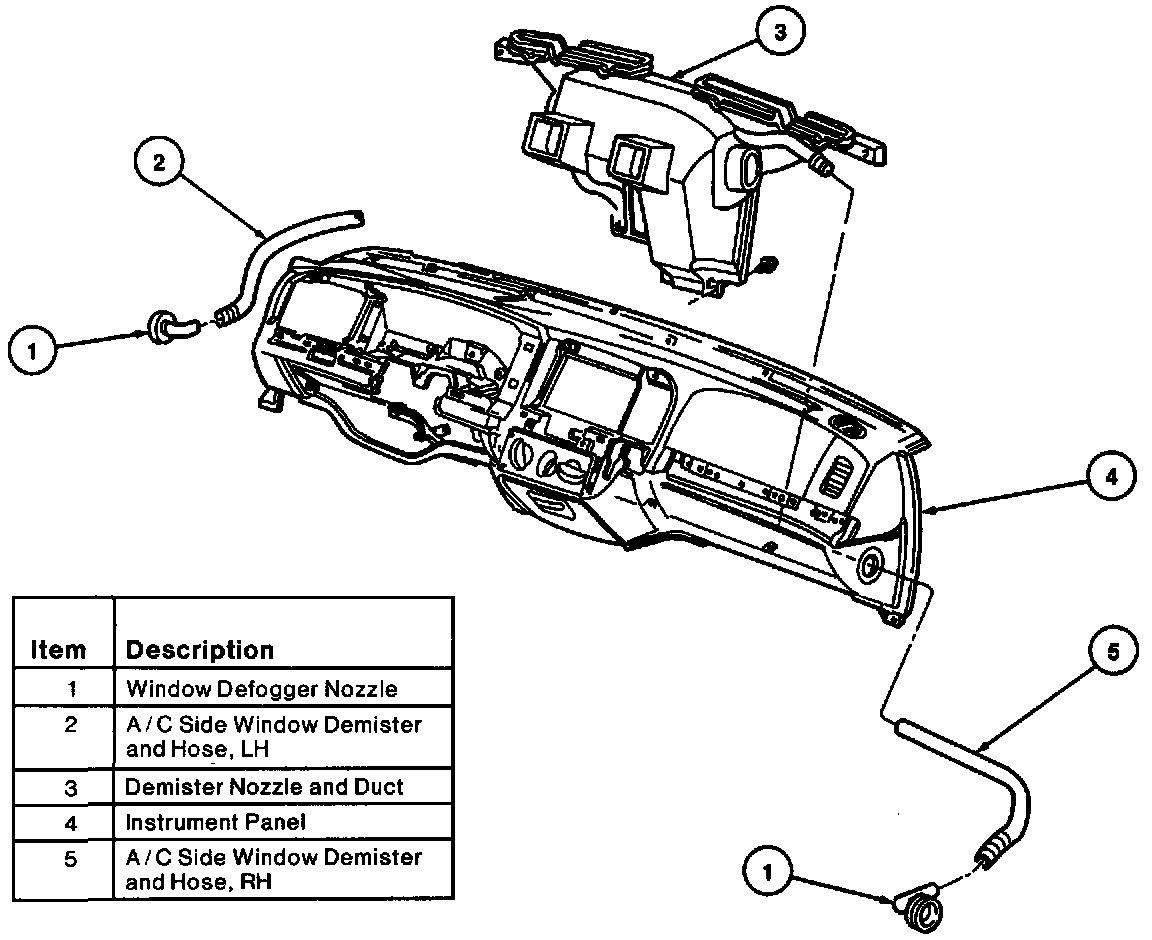 3

2

1

4

5

1

| Item | Description |
|---|---|
| 1 | Window Defogger Nozzle |
| 2 | A / C Side Window Demister and Hose, LH |
| 3 | Demister Nozzle and Duct |
| 4 | Instrument Panel |
| 5 | A / C Side Window Demister and Hose, RH |