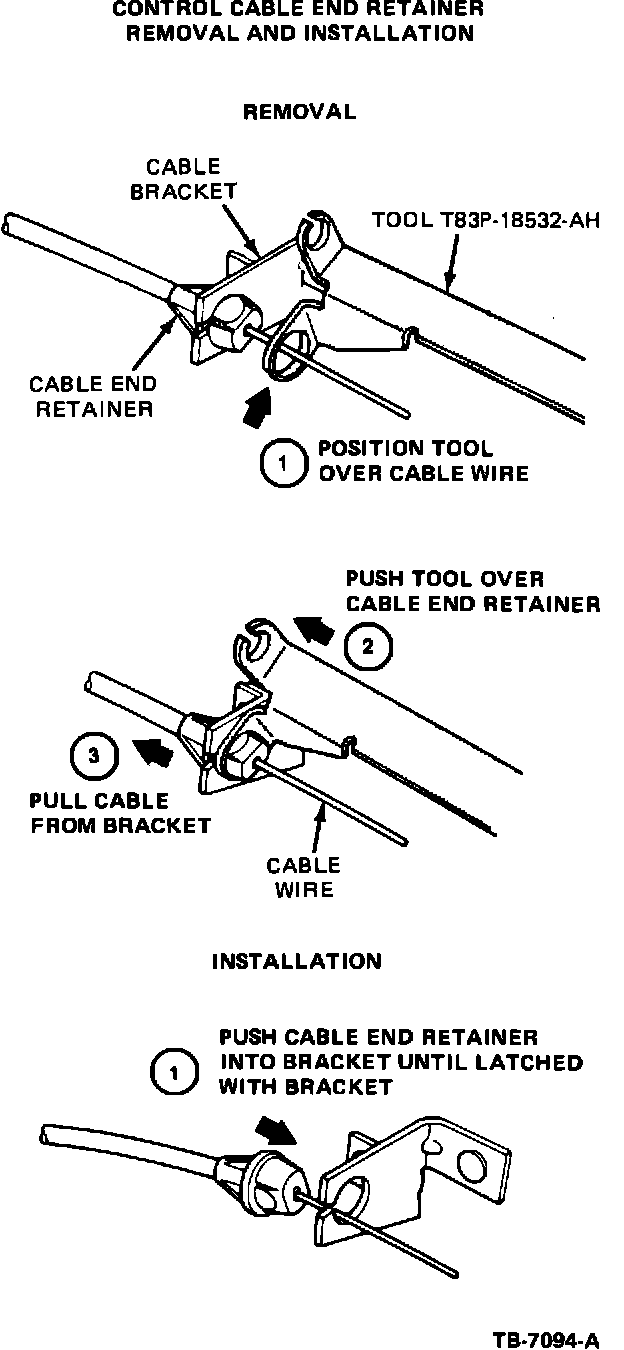 CONTROL CABLE END RETAINER
REMOVAL AND INSTALLATION

REMOVAL

CABLE BRACKET

TOOL T83P-18532-AH

CABLE END RETAINER

1 POSITION TOOL OVER CABLE WIRE

PUSH TOOL OVER CABLE END RETAINER

2

3

PULL CABLE FROM BRACKET

CABLE WIRE

INSTALLATION

1 PUSH CABLE END RETAINER INTO BRACKET UNTIL LATCHED WITH BRACKET

TB-7094-A