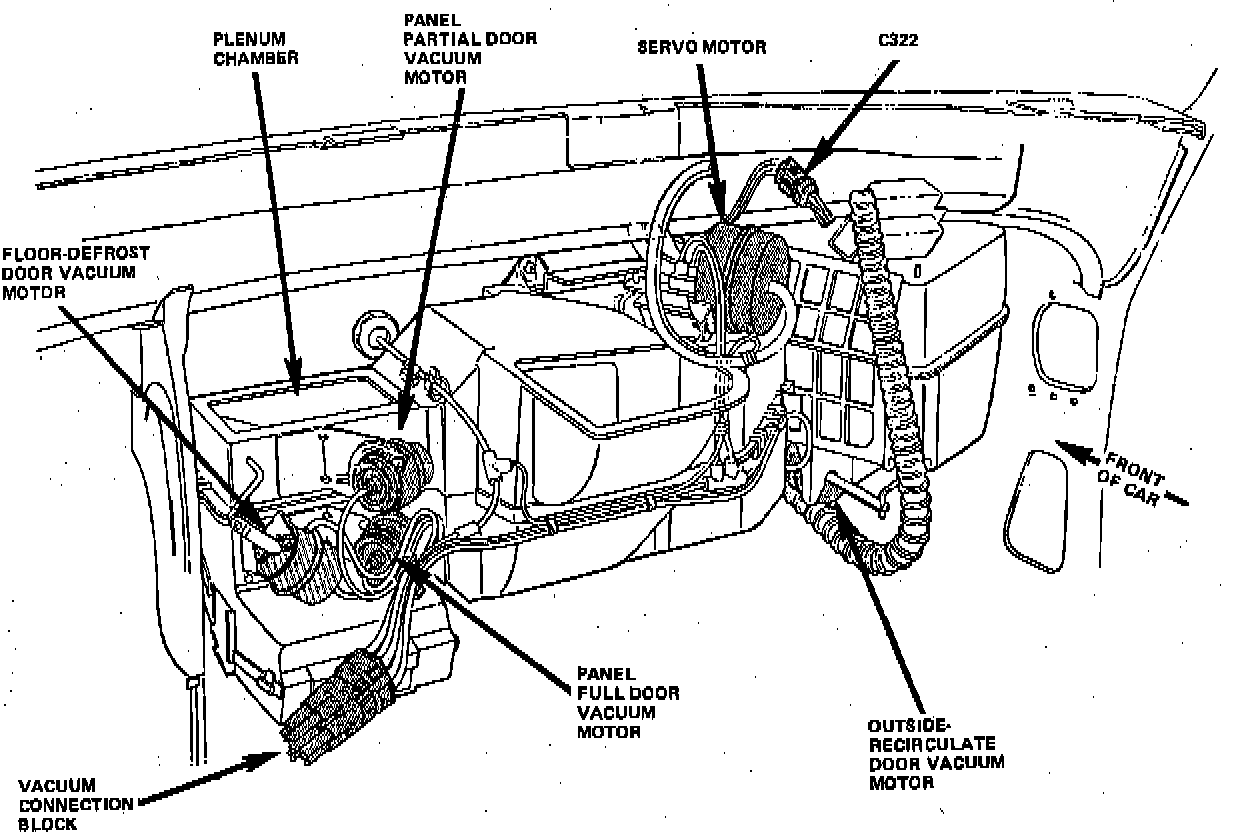 PLENUM CHAMBER

PANEL PARTIAL DOOR VACUUM MOTOR

SERVO MOTOR

C322

FLOOR-DEFROST DOOR VACUUM MOTOR

FRONT OF CAR

PANEL FULL DOOR VACUUM MOTOR

OUTSIDE-RECIRCULATE DOOR VACUUM MOTOR

VACUUM CONNECTION BLOCK