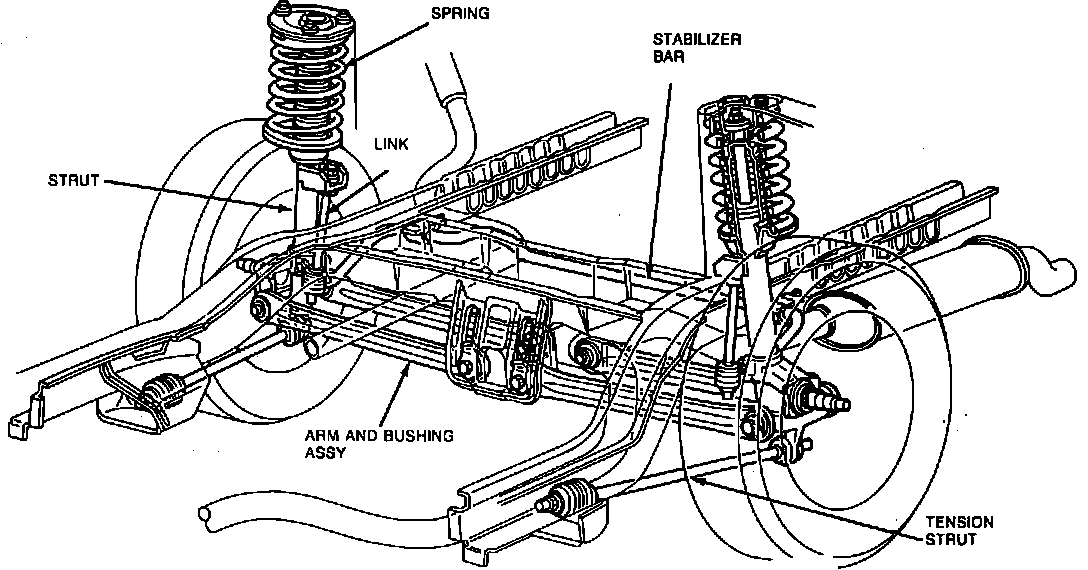 SPRING

STABILIZER BAR

LINK

STRUT

ARM AND BUSHING ASSY

TENSION STRUT