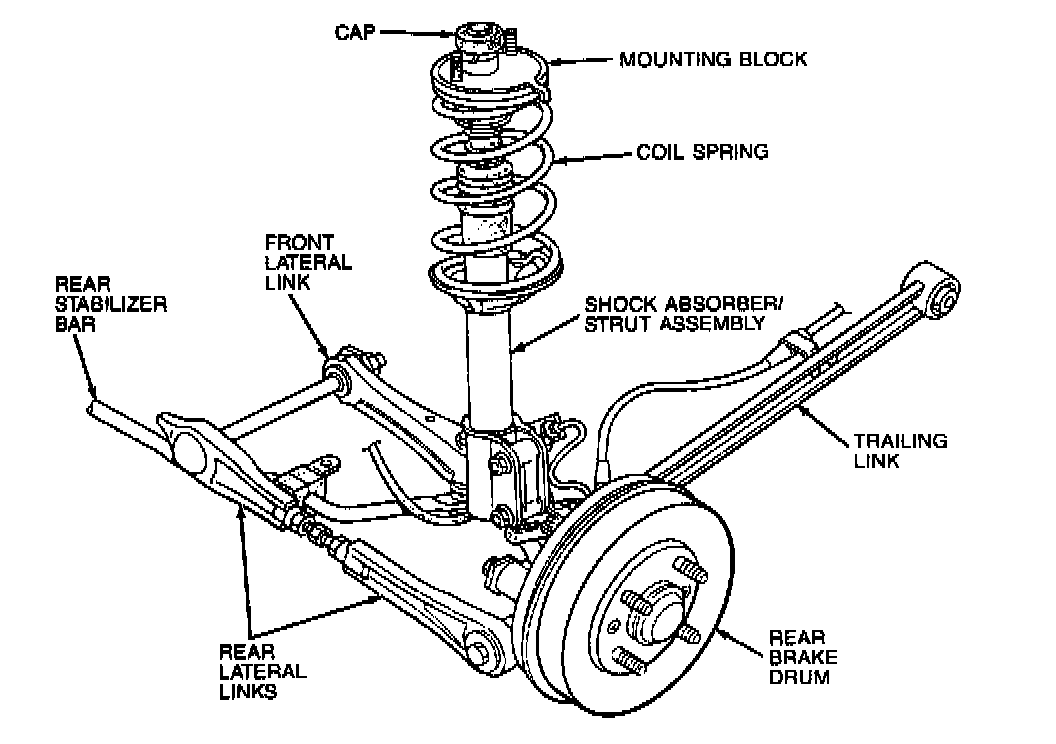 CAP

MOUNTING BLOCK

COIL SPRING

FRONT LATERAL LINK

REAR STABILIZER BAR

SHOCK ABSORBER/ STRUT ASSEMBLY

TRAILING LINK

REAR LATERAL LINKS

REAR BRAKE DRUM