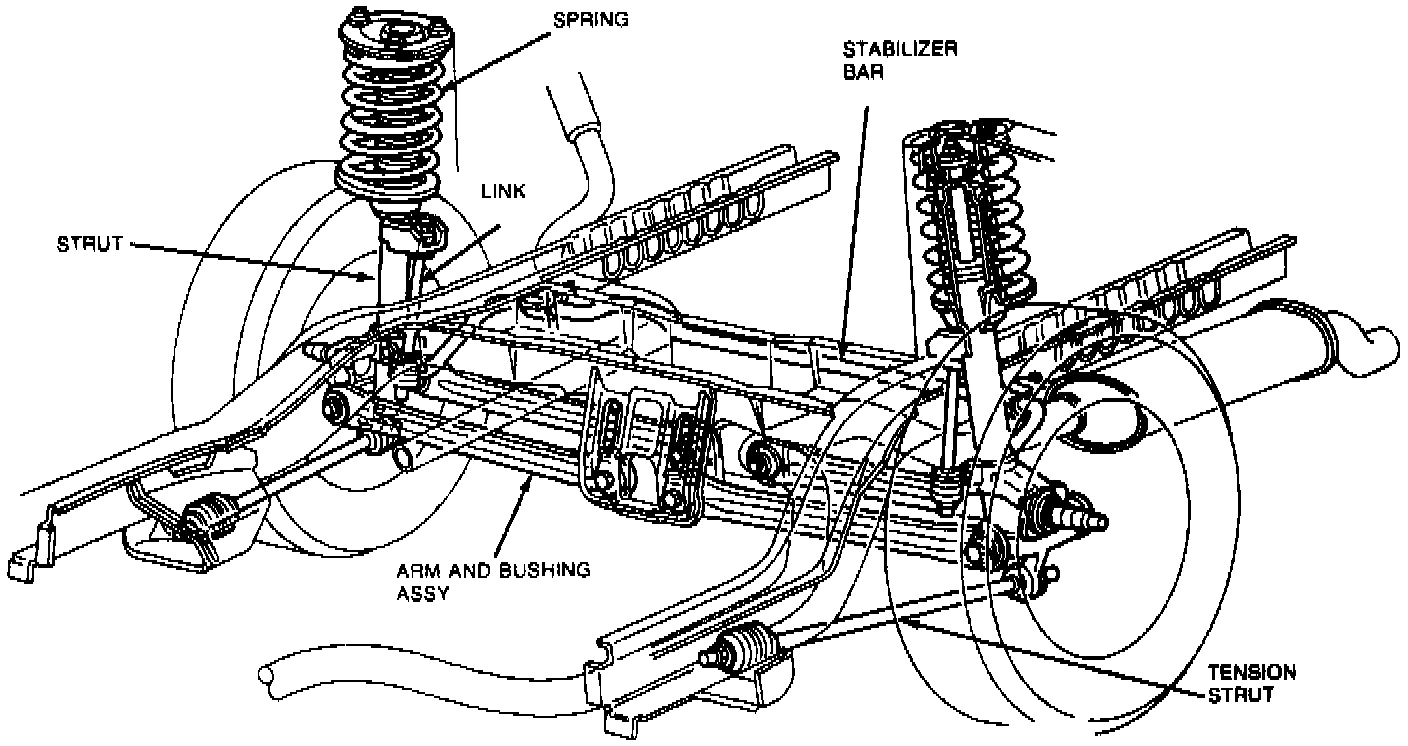 SPRING

STABILIZER BAR

LINK

STRUT

ARM AND BUSHING ASSY

TENSION STRUT