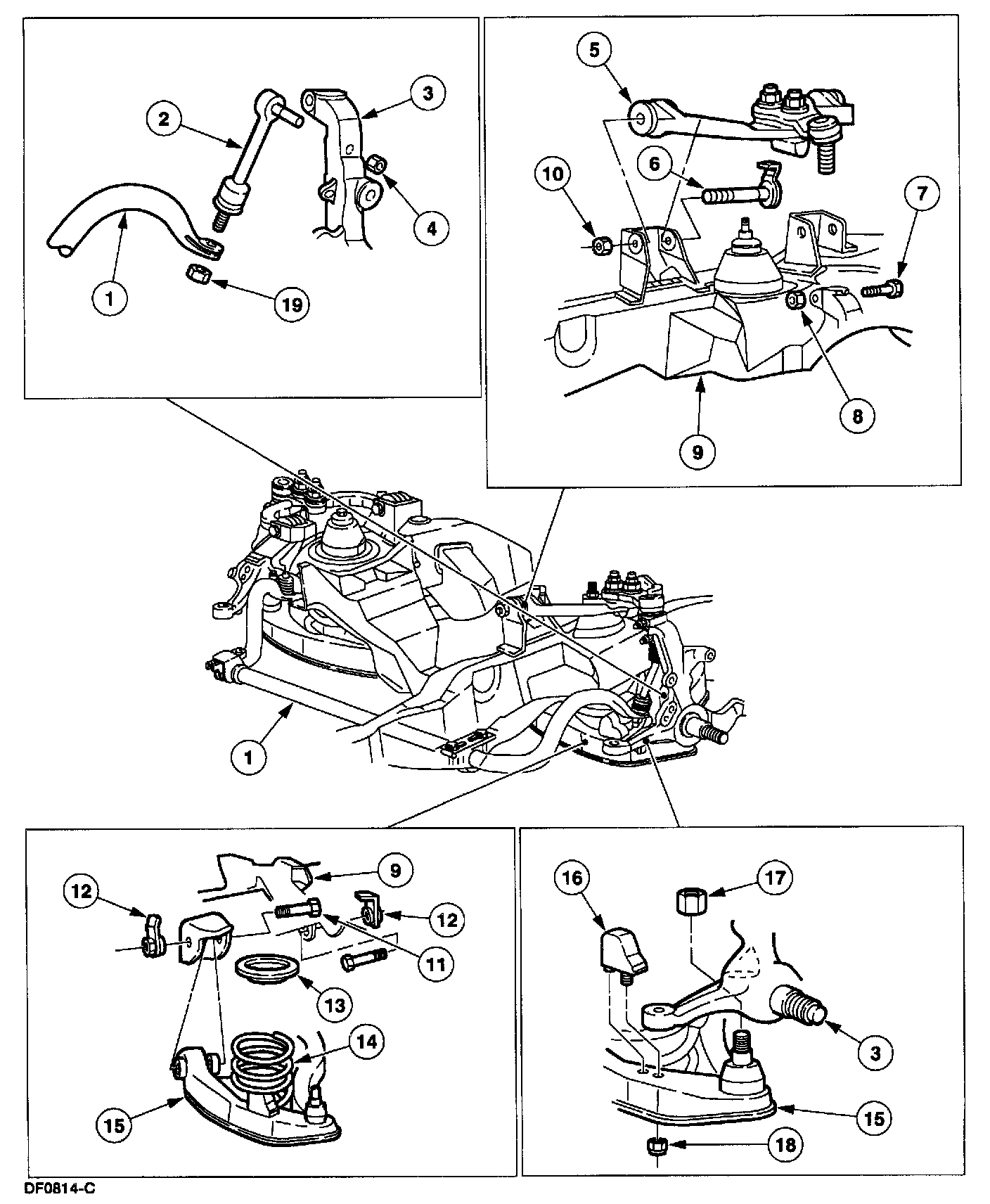 2
3
4
1
19
5
6
10
7
8
9
1
12
9
12
11
13
14
15
16
17
3
15
18
DF0814-C