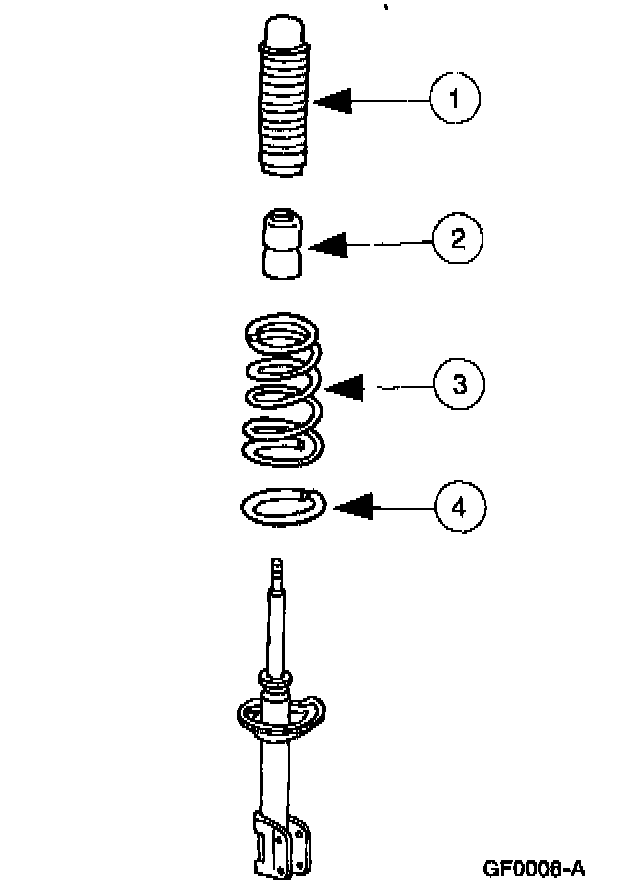 1
2
3
4
GF0008-A