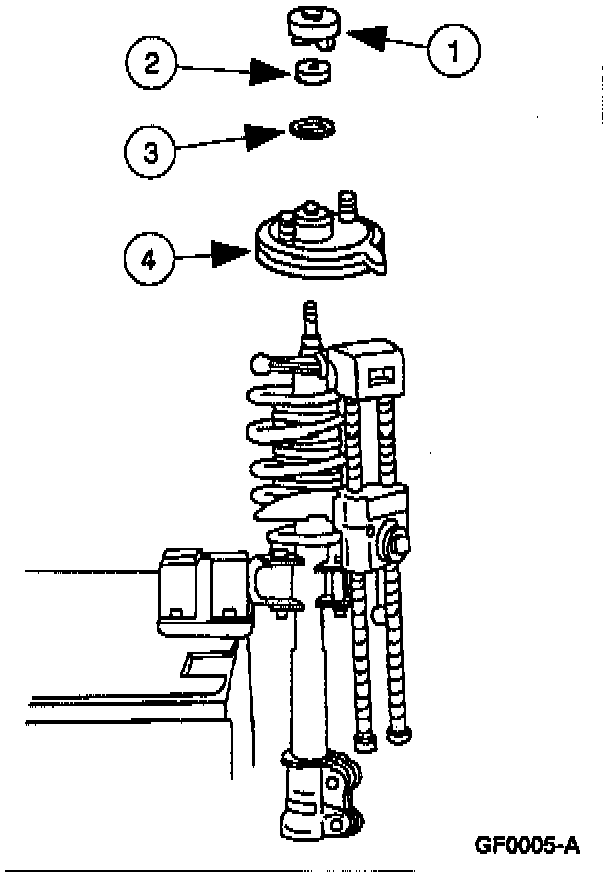 1
2
3
4
GF0005-A