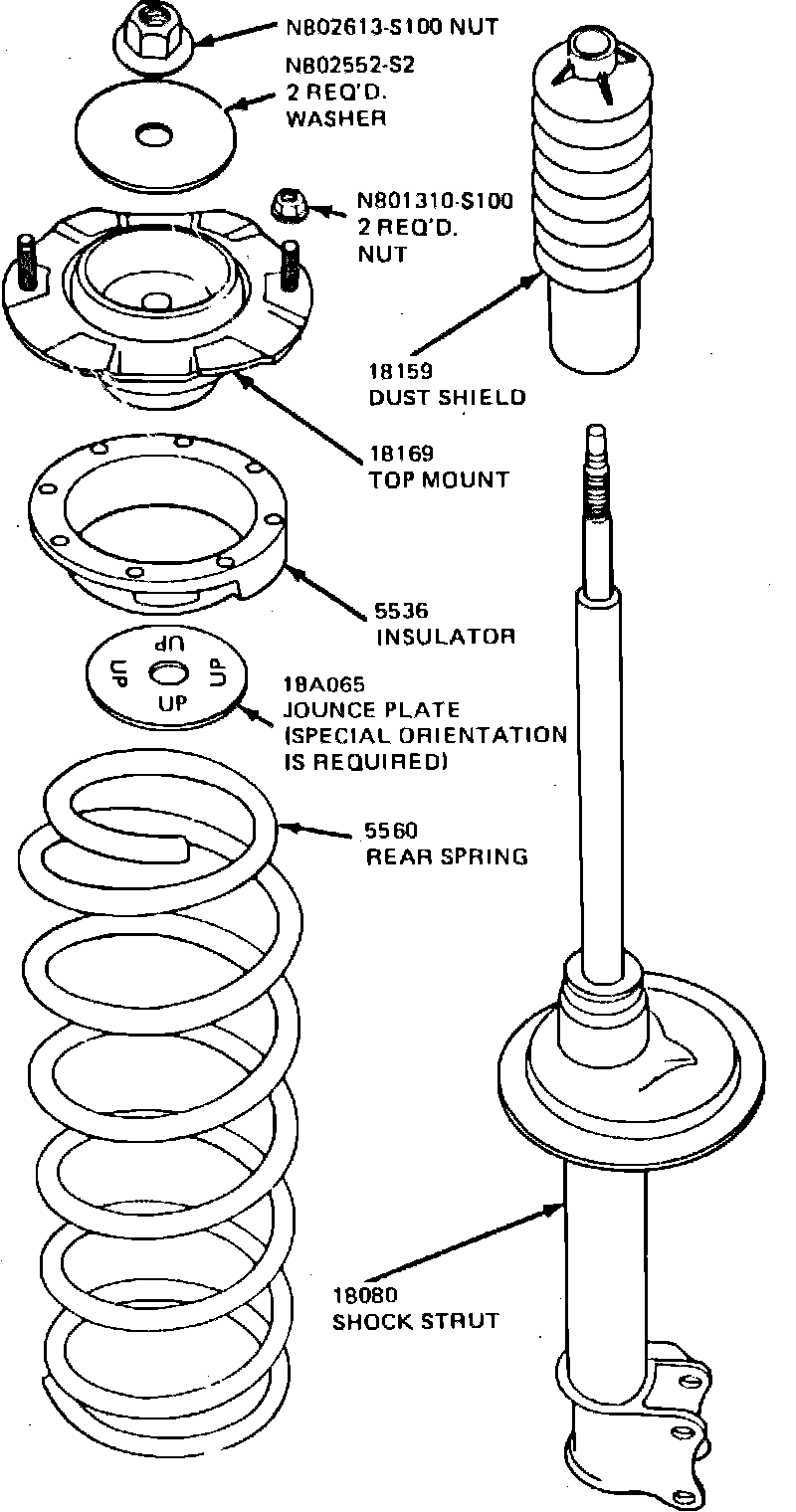 N802613-S100 NUT

N802552-S2
2 REQ'D.
WASHER

N801310-S100
2 REQ'D.
NUT

18159
DUST SHIELD

18169
TOP MOUNT

5536
INSULATOR

UP
UP
UP
UP

18A065
JOUNCE PLATE
(SPECIAL ORIENTATION
IS REQUIRED)

5560
REAR SPRING

18080
SHOCK STRUT