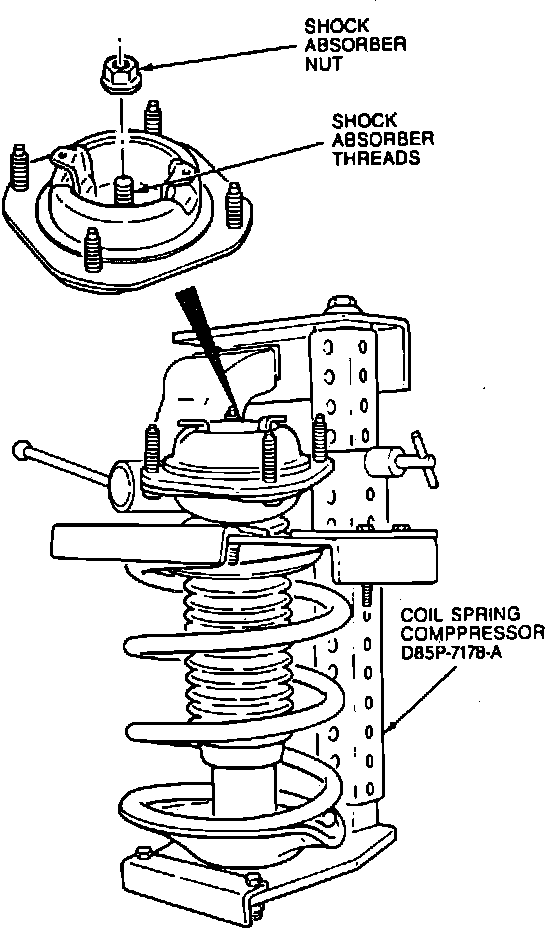 SHOCK ABSORBER NUT

SHOCK ABSORBER THREADS

COIL SPRING COMPPRESSOR D85P-7178-A