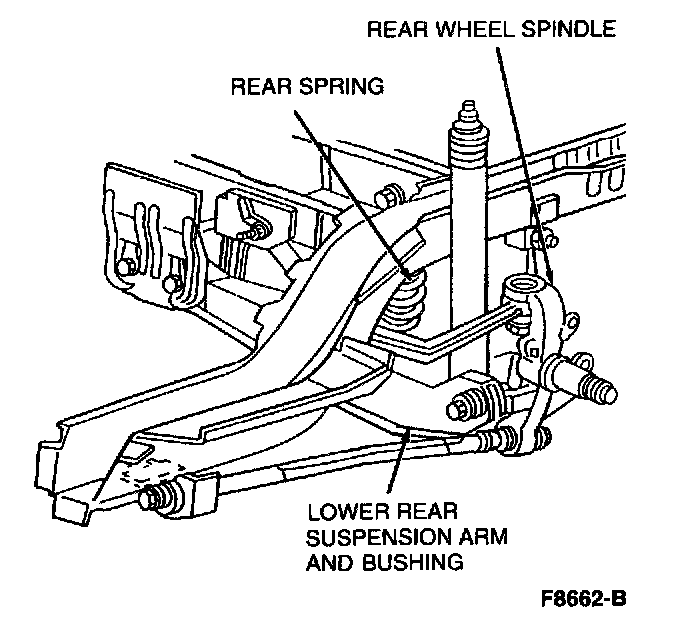 REAR WHEEL SPINDLE

REAR SPRING

LOWER REAR SUSPENSION ARM AND BUSHING

F8662-B