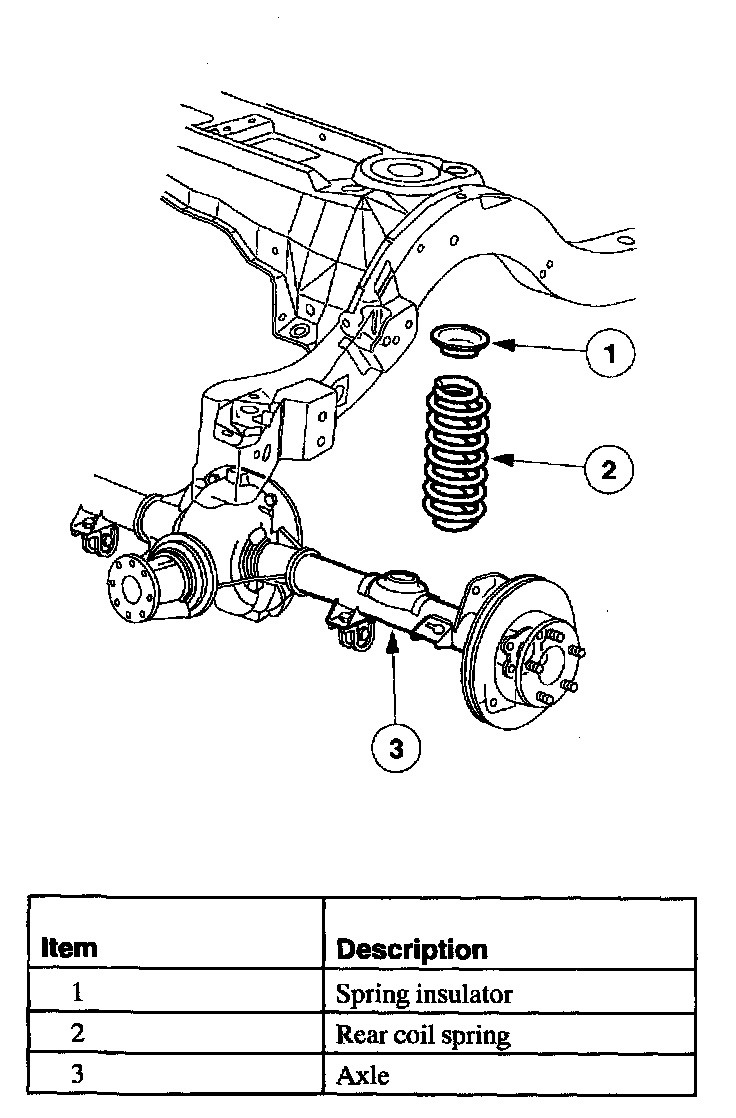 1

2

3

| Item | Description |
|---|---|
| 1 | Spring insulator |
| 2 | Rear coil spring |
| 3 | Axle |