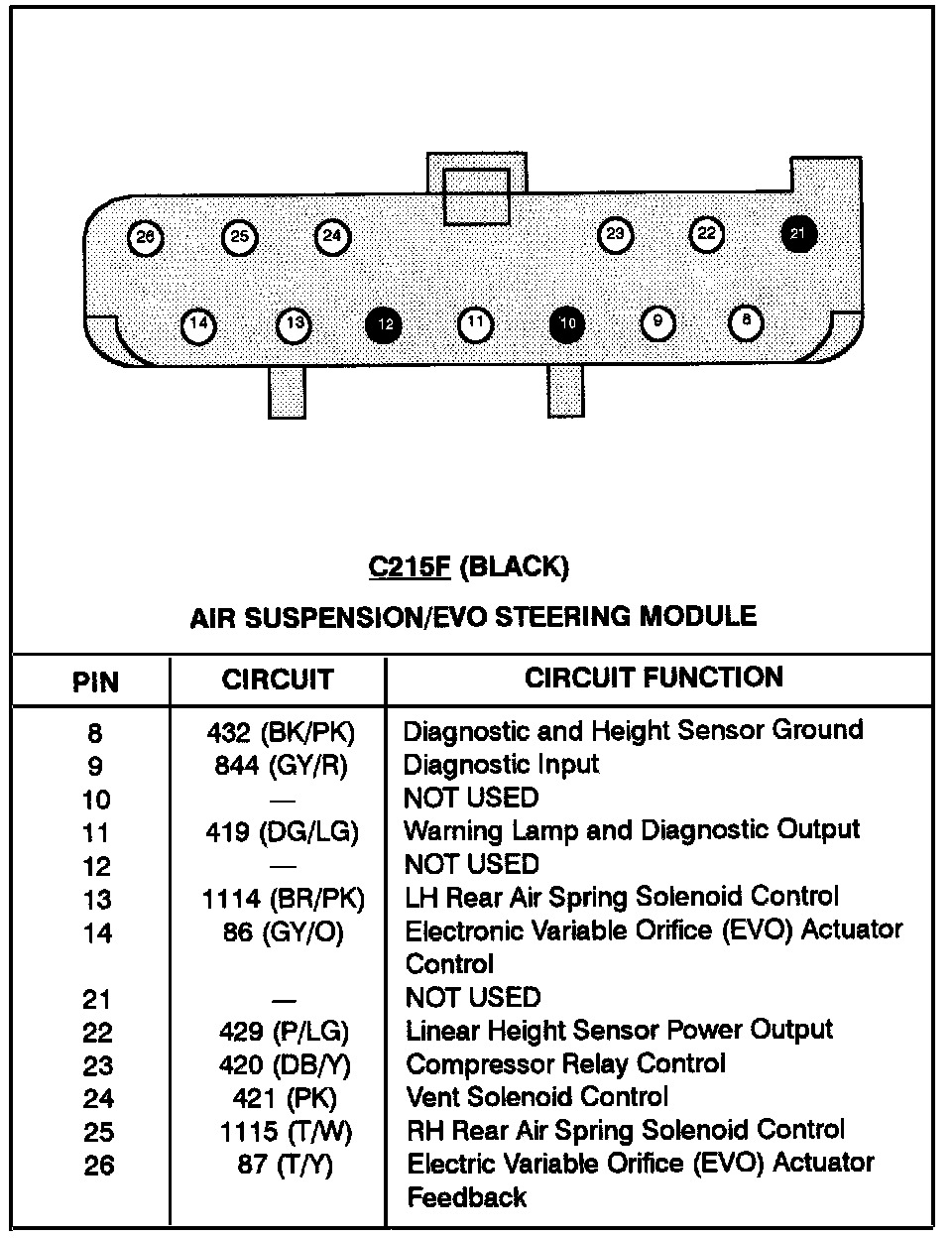 26 25 24 23 22 21
14 13 12 11 10 9 8

C215F (BLACK)

AIR SUSPENSION/EVO STEERING MODULE

| PIN | CIRCUIT | CIRCUIT FUNCTION |
|---|---|---|
| 8 | 432 (BK/PK) | Diagnostic and Height Sensor Ground |
| 9 | 844 (GY/R) | Diagnostic Input |
| 10 | — | NOT USED |
| 11 | 419 (DG/LG) | Warning Lamp and Diagnostic Output |
| 12 | — | NOT USED |
| 13 | 1114 (BR/PK) | LH Rear Air Spring Solenoid Control |
| 14 | 86 (GY/O) | Electronic Variable Orifice (EVO) Actuator Control |
| 21 | — | NOT USED |
| 22 | 429 (P/LG) | Linear Height Sensor Power Output |
| 23 | 420 (DB/Y) | Compressor Relay Control |
| 24 | 421 (PK) | Vent Solenoid Control |
| 25 | 1115 (T/W) | RH Rear Air Spring Solenoid Control |
| 26 | 87 (T/Y) | Electric Variable Orifice (EVO) Actuator Feedback |