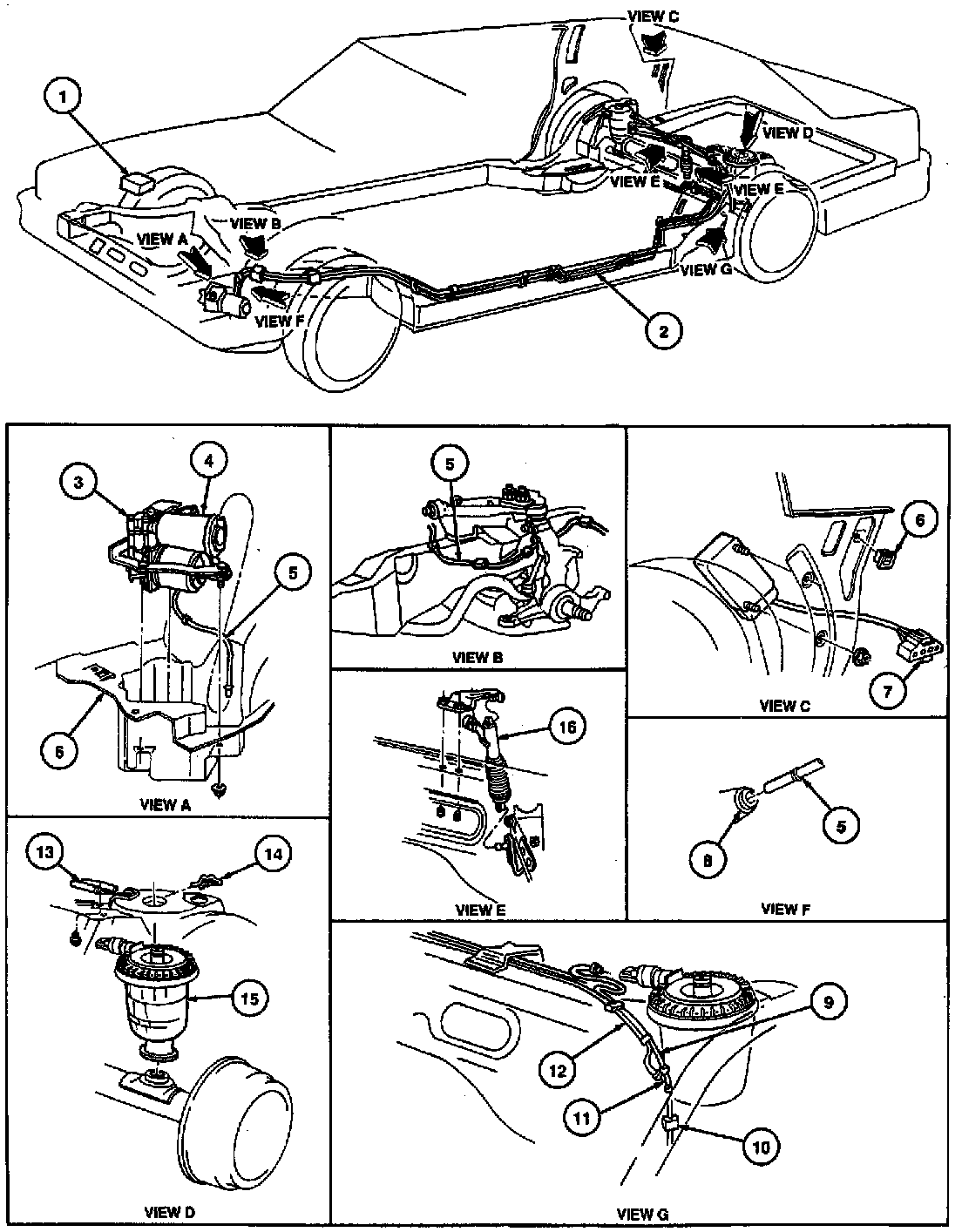 VIEW C
1
VIEW D
VIEW E
VIEW E
VIEW B
VIEW A
VIEW G
VIEW F
2

3
4
5
5
VIEW A

5
VIEW B

6
7
VIEW C

16
VIEW E

8
5
VIEW F

13
14
15
VIEW D

9
12
11
10
VIEW G