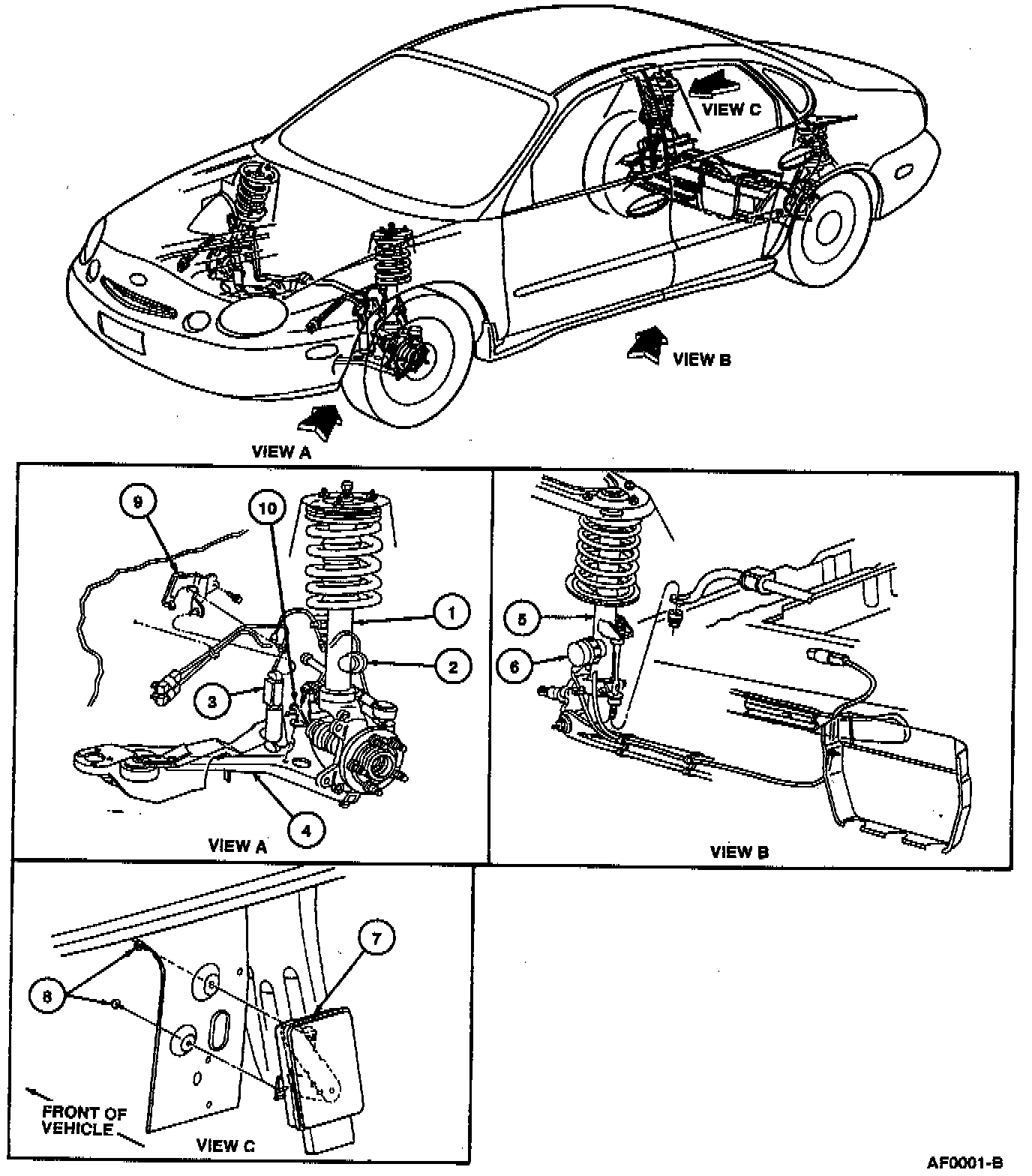 VIEW C

VIEW B

VIEW A

9

10

1

2

3

4

VIEW A

5

6

VIEW B

7

8

FRONT OF VEHICLE

VIEW C

AF0001-B