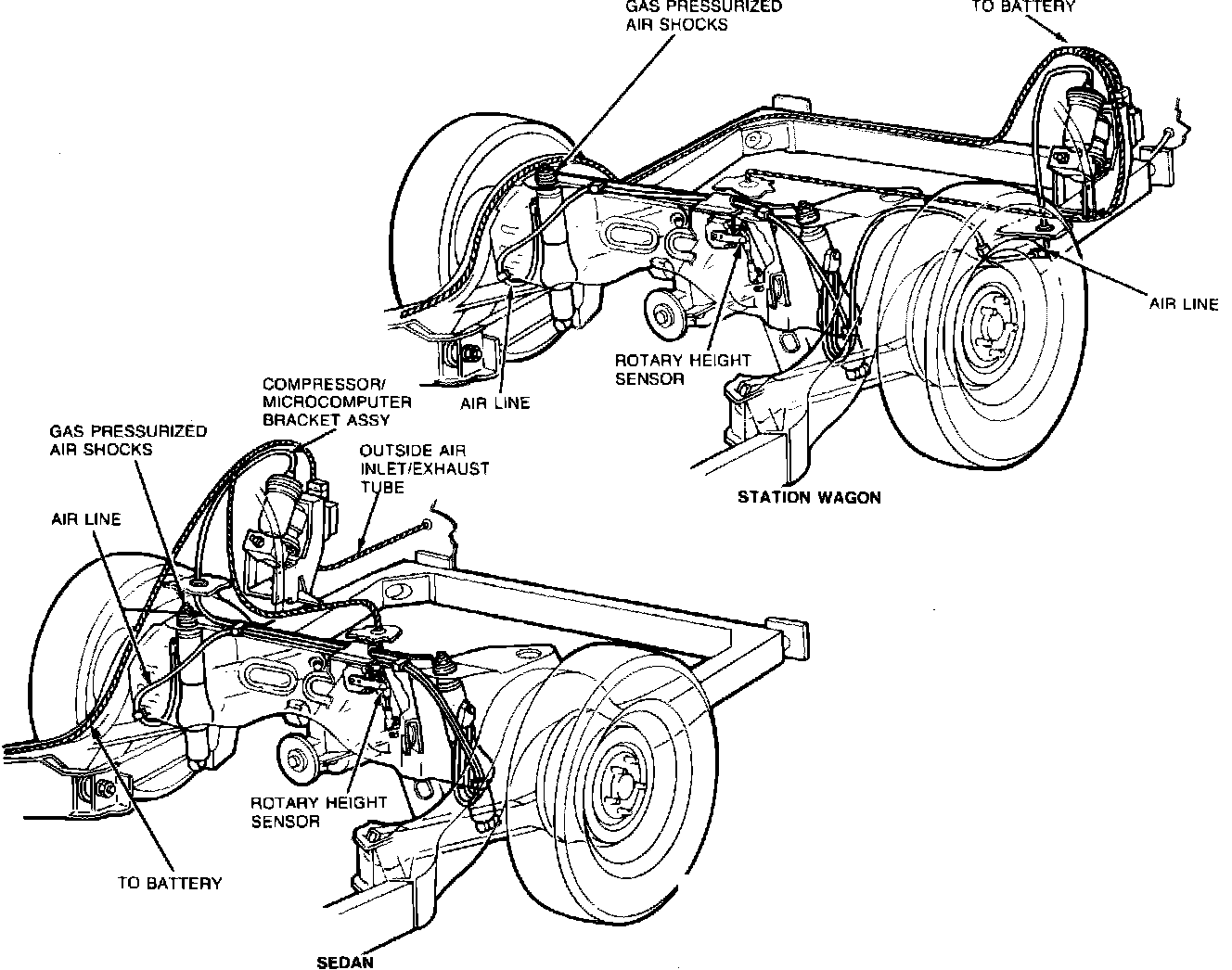 GAS PRESSURIZED AIR SHOCKS

TO BATTERY

AIR LINE

ROTARY HEIGHT SENSOR

AIR LINE

STATION WAGON

COMPRESSOR/ MICROCOMPUTER BRACKET ASSY

GAS PRESSURIZED AIR SHOCKS

OUTSIDE AIR INLET/EXHAUST TUBE

AIR LINE

ROTARY HEIGHT SENSOR

TO BATTERY

SEDAN