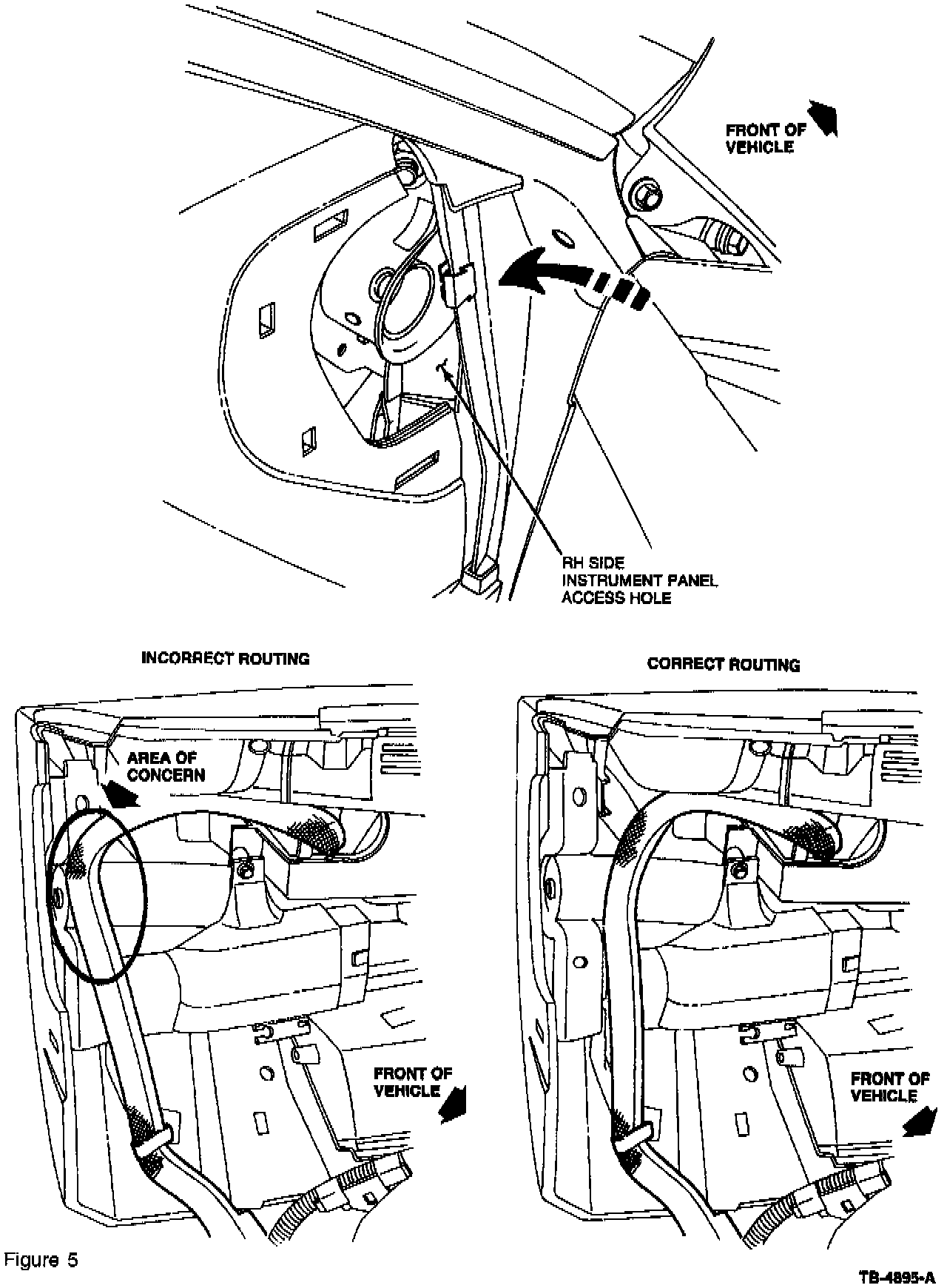 FRONT OF VEHICLE

RH SIDE INSTRUMENT PANEL ACCESS HOLE

INCORRECT ROUTING

AREA OF CONCERN

FRONT OF VEHICLE

CORRECT ROUTING

FRONT OF VEHICLE

Figure 5

TB-4895-A