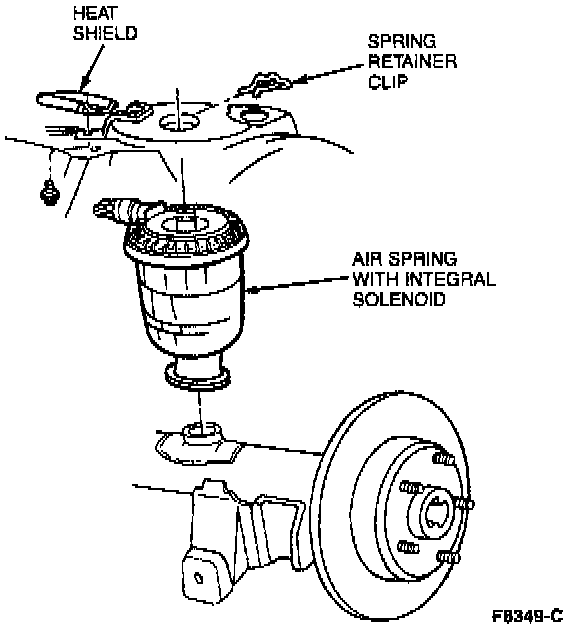 HEAT SHIELD

SPRING RETAINER CLIP

AIR SPRING WITH INTEGRAL SOLENOID

F6349-C