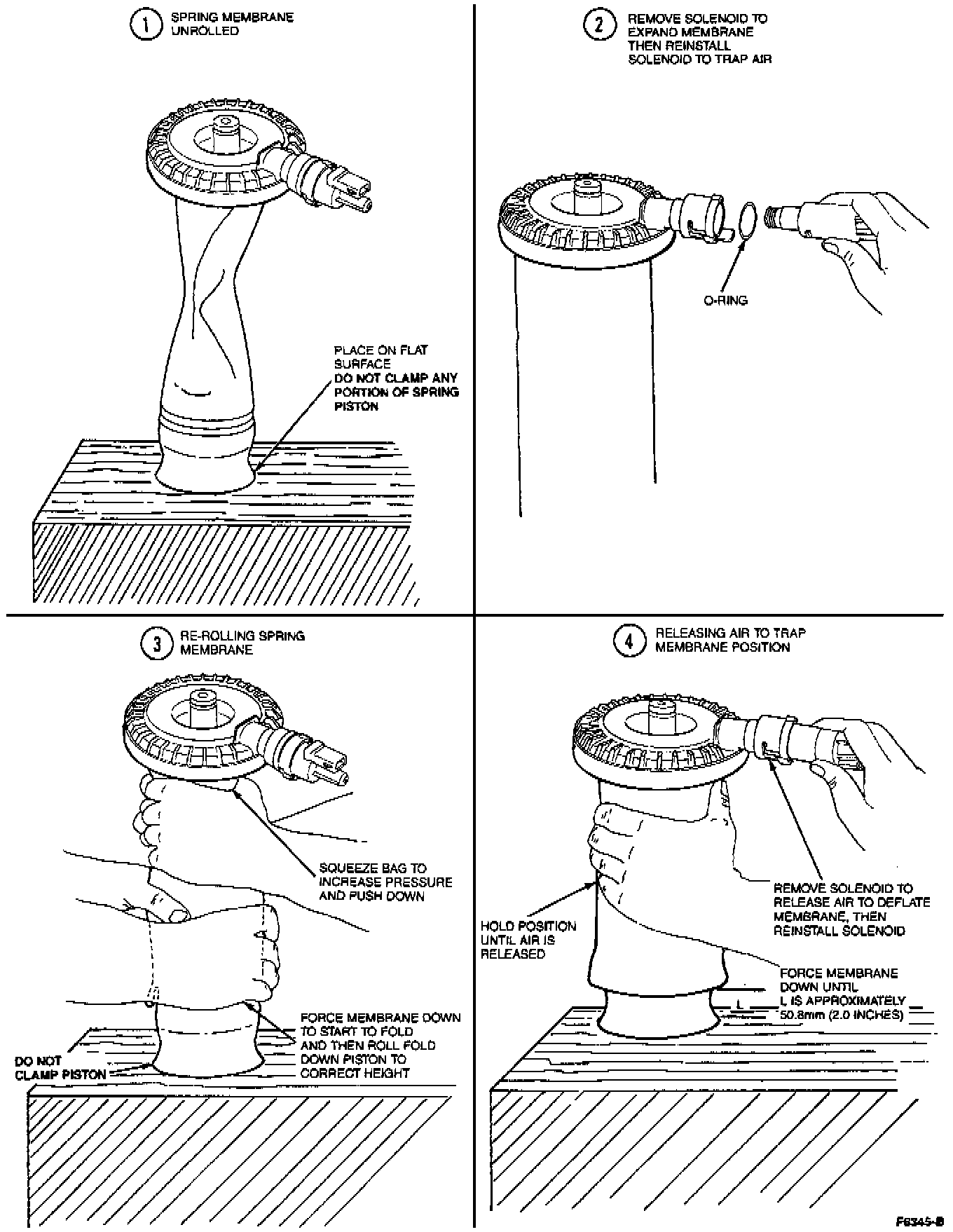 1 SPRING MEMBRANE UNROLLED

PLACE ON FLAT SURFACE
DO NOT CLAMP ANY PORTION OF SPRING PISTON

2 REMOVE SOLENOID TO EXPAND MEMBRANE THEN REINSTALL SOLENOID TO TRAP AIR

O-RING

3 RE-ROLLING SPRING MEMBRANE

SQUEEZE BAG TO INCREASE PRESSURE AND PUSH DOWN

FORCE MEMBRANE DOWN TO START TO FOLD AND THEN ROLL FOLD DOWN PISTON TO CORRECT HEIGHT

DO NOT CLAMP PISTON

4 RELEASING AIR TO TRAP MEMBRANE POSITION

REMOVE SOLENOID TO RELEASE AIR TO DEFLATE MEMBRANE, THEN REINSTALL SOLENOID

HOLD POSITION UNTIL AIR IS RELEASED

FORCE MEMBRANE DOWN UNTIL L IS APPROXIMATELY 50.8mm (2.0 INCHES)

L

F6345-B