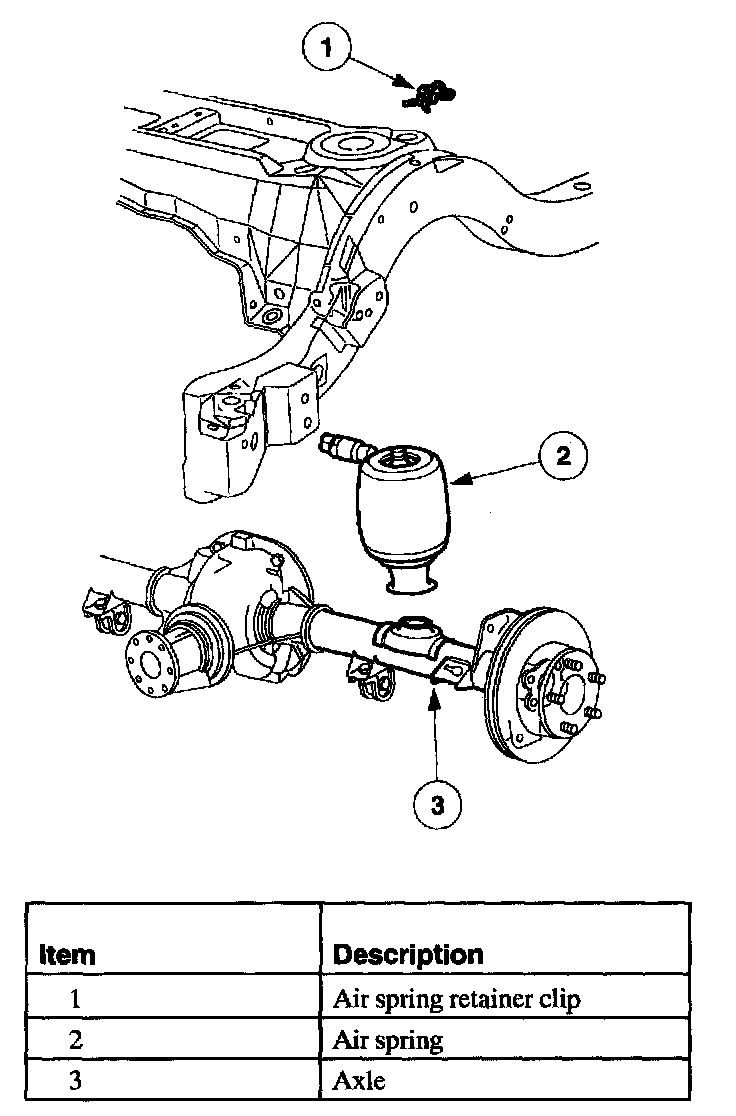 1

2

3

| Item | Description |
|---|---|
| 1 | Air spring retainer clip |
| 2 | Air spring |
| 3 | Axle |