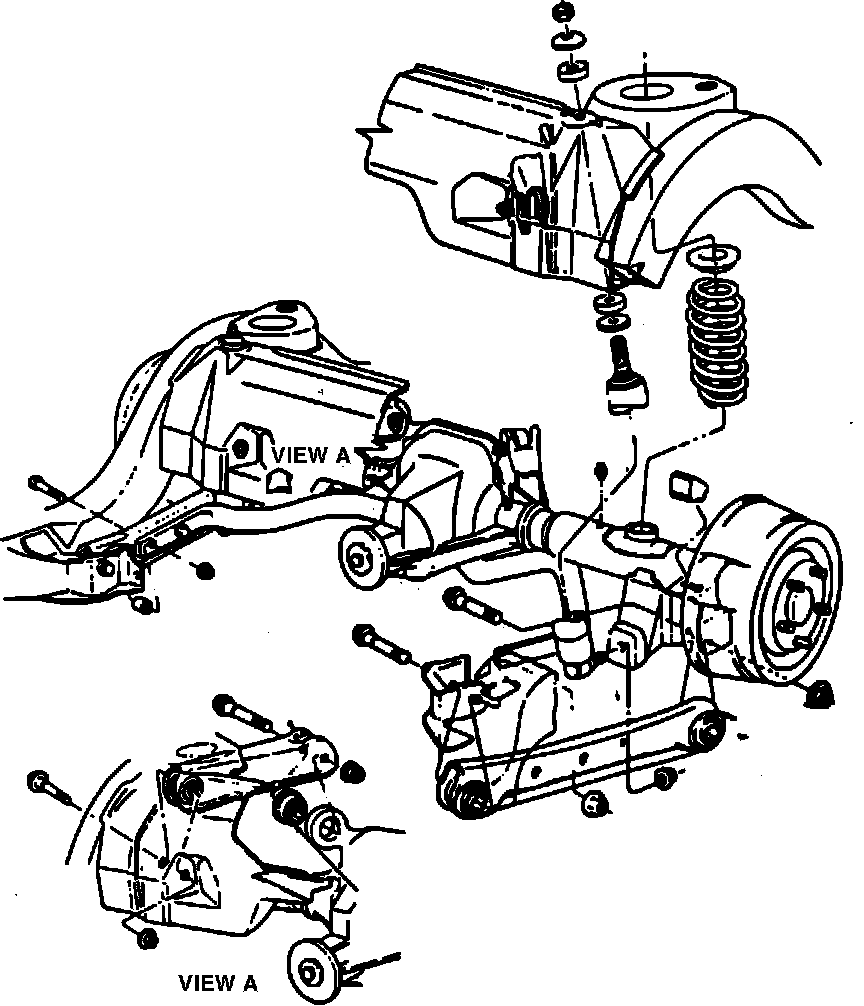 VIEW A

VIEW A