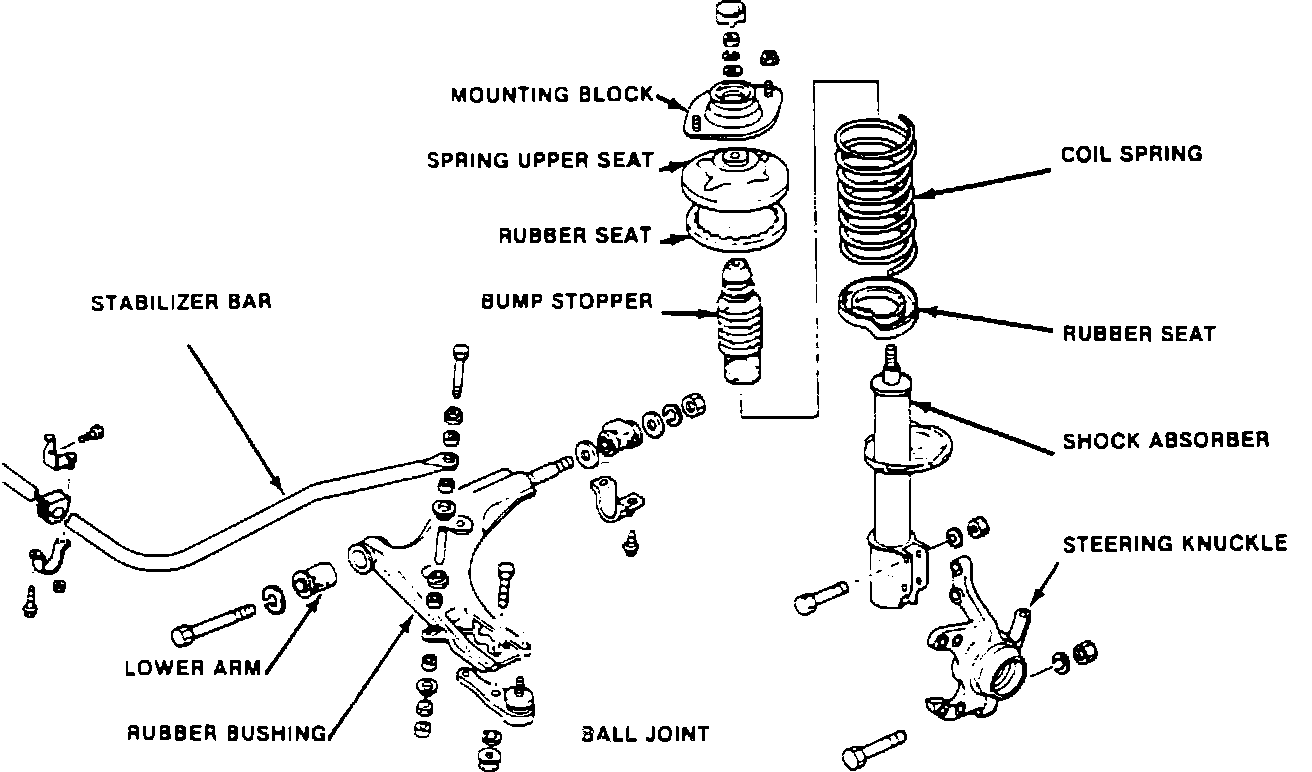 MOUNTING BLOCK
SPRING UPPER SEAT
RUBBER SEAT
BUMP STOPPER
STABILIZER BAR
COIL SPRING
RUBBER SEAT
SHOCK ABSORBER
STEERING KNUCKLE
LOWER ARM
RUBBER BUSHING
BALL JOINT