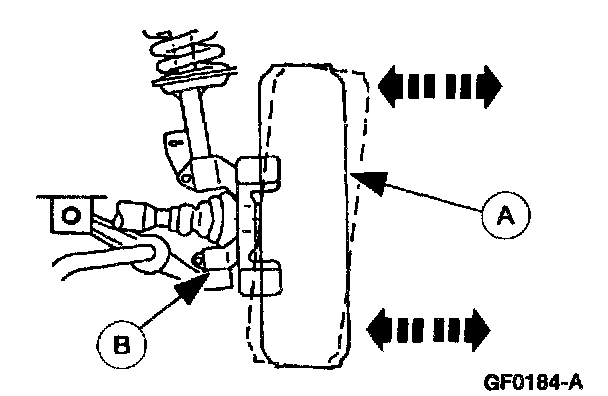 A

B

GF0184-A