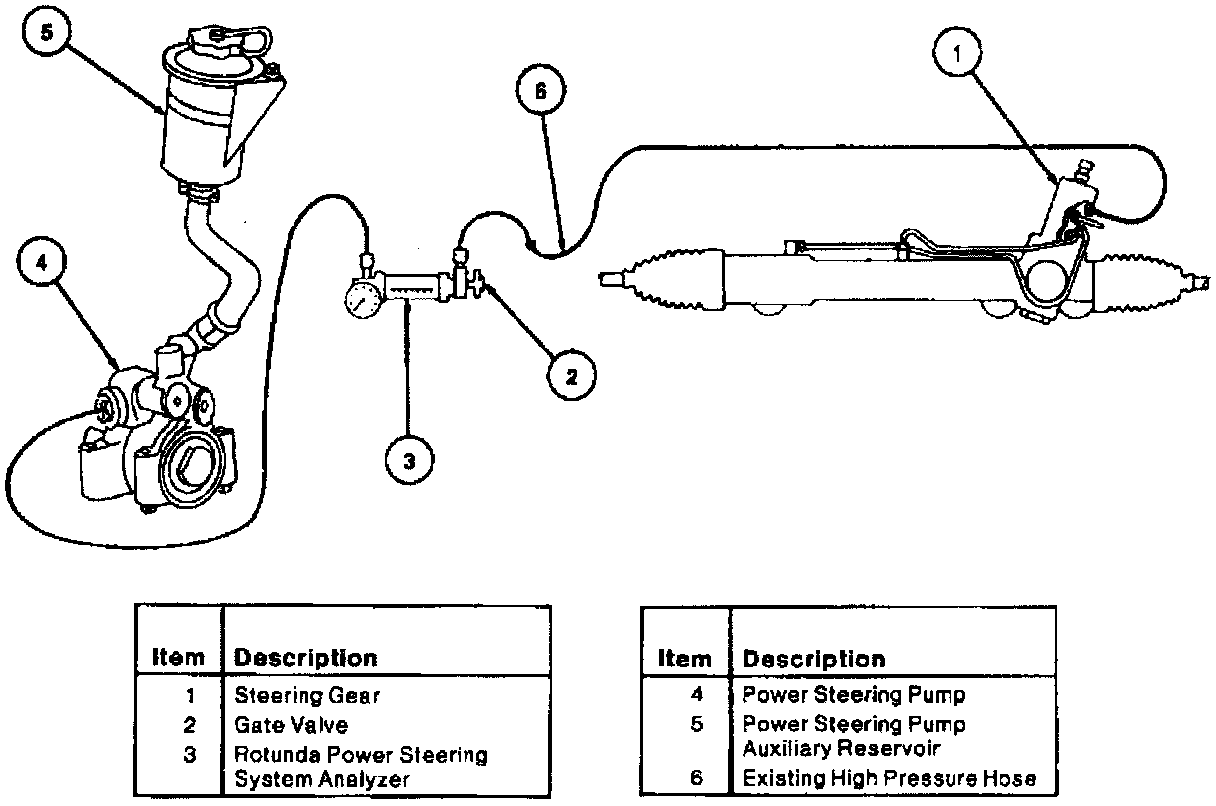 5

6

1

4

2

3

| Item | Description |
|---|---|
| 1 | Steering Gear |
| 2 | Gate Valve |
| 3 | Rotunda Power Steering System Analyzer |

| Item | Description |
|---|---|
| 4 | Power Steering Pump |
| 5 | Power Steering Pump Auxiliary Reservoir |
| 6 | Existing High Pressure Hose |