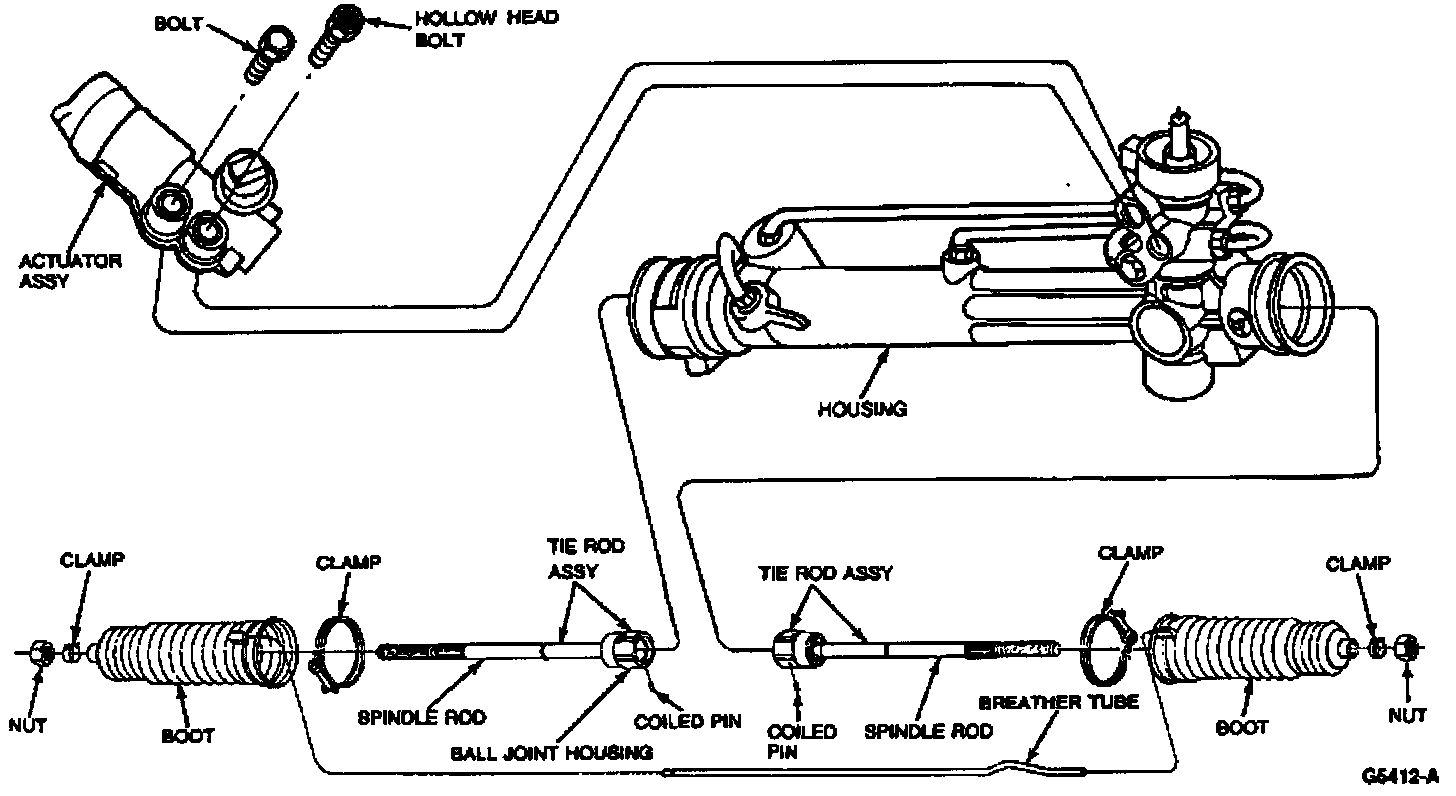 BOLT
HOLLOW HEAD BOLT
ACTUATOR ASSY
HOUSING
CLAMP
CLAMP
TIE ROD ASSY
TIE ROD ASSY
CLAMP
CLAMP
NUT
BOOT
SPINDLE ROD
BALL JOINT HOUSING
COILED PIN
COILED PIN
SPINDLE ROD
BREATHER TUBE
BOOT
NUT
G5412-A