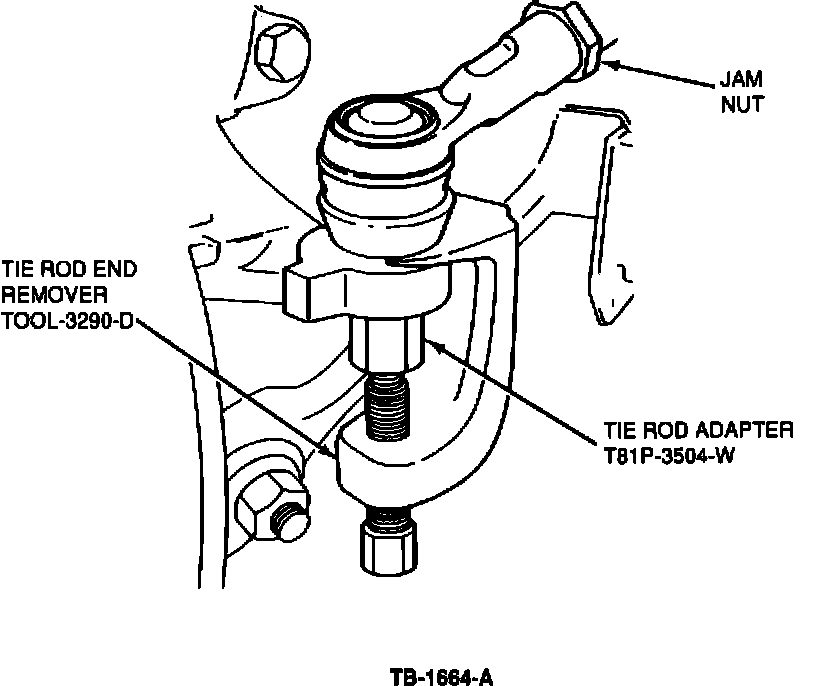 JAM NUT

TIE ROD END REMOVER TOOL-3290-D

TIE ROD ADAPTER T81P-3504-W

TB-1664-A