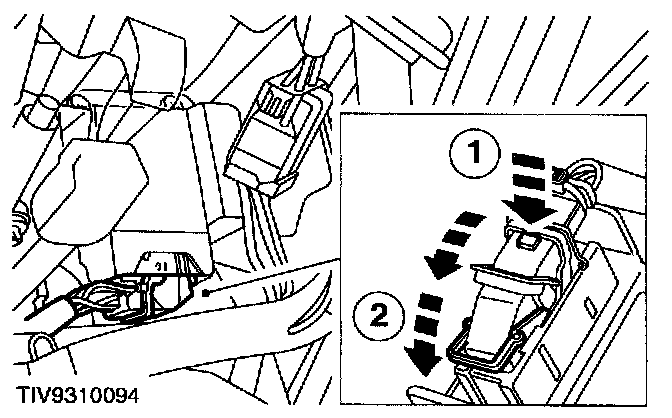 1
2
TIV9310094