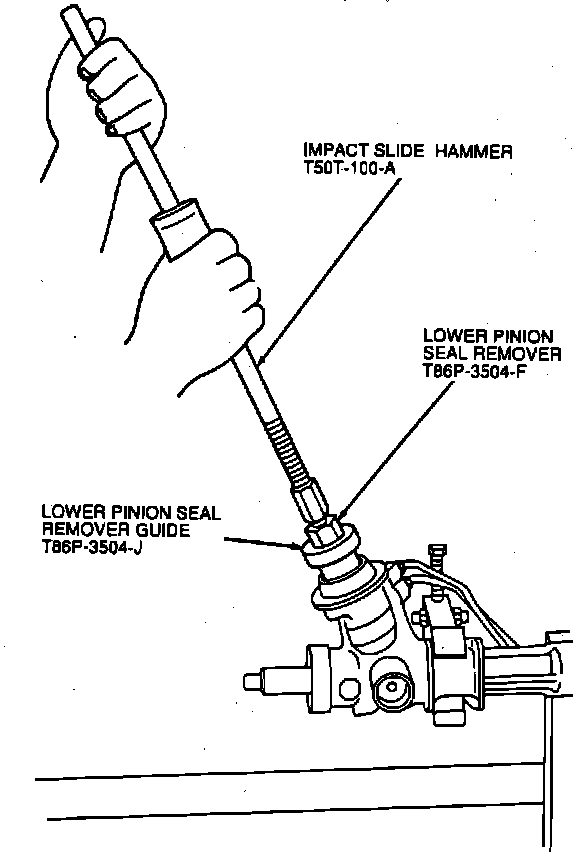 IMPACT SLIDE HAMMER
T50T-100-A

LOWER PINION
SEAL REMOVER
T86P-3504-F

LOWER PINION SEAL
REMOVER GUIDE
T86P-3504-J