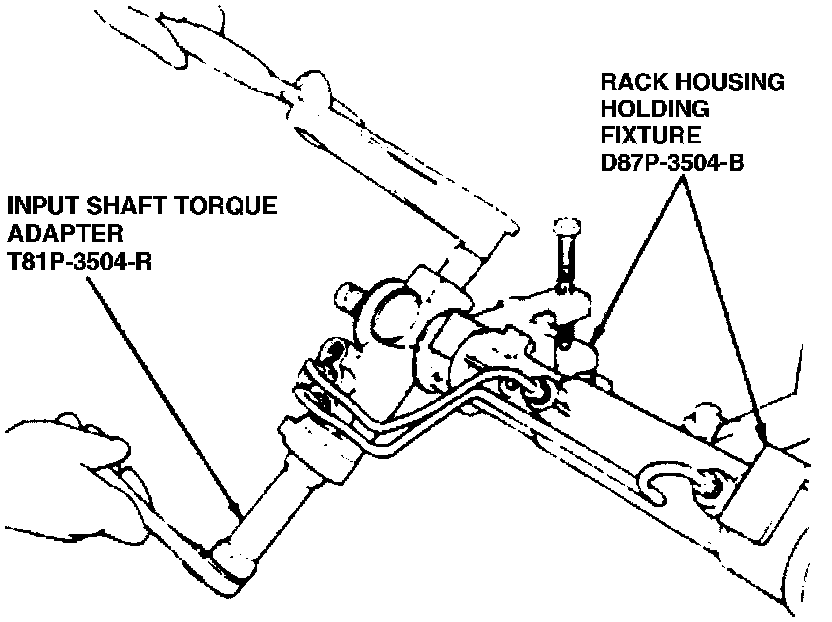 RACK HOUSING
HOLDING
FIXTURE
D87P-3504-B

INPUT SHAFT TORQUE
ADAPTER
T81P-3504-R