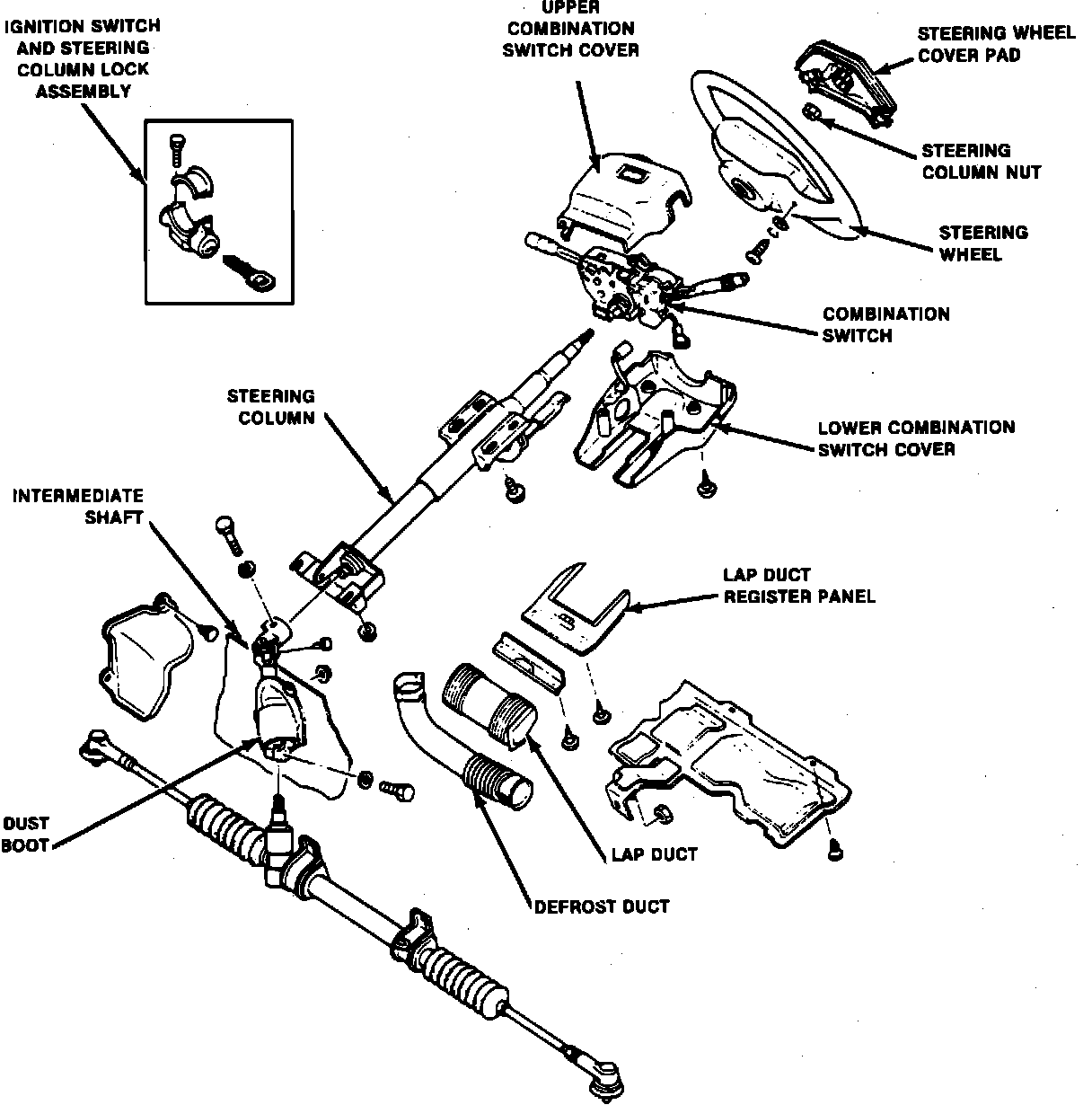 IGNITION SWITCH AND STEERING COLUMN LOCK ASSEMBLY

UPPER COMBINATION SWITCH COVER

STEERING WHEEL COVER PAD

STEERING COLUMN NUT

STEERING WHEEL

COMBINATION SWITCH

STEERING COLUMN

LOWER COMBINATION SWITCH COVER

INTERMEDIATE SHAFT

LAP DUCT REGISTER PANEL

DUST BOOT

LAP DUCT

DEFROST DUCT