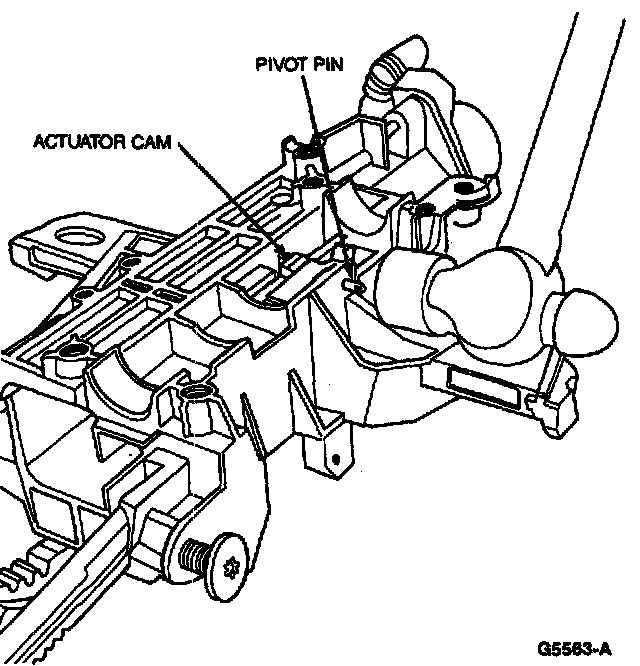 PIVOT PIN

ACTUATOR CAM

G5583-A