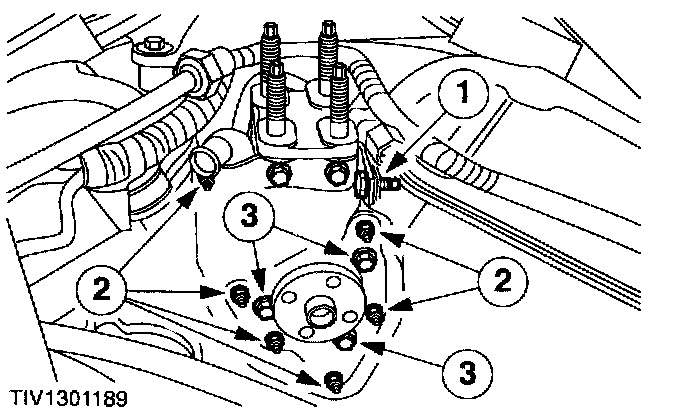 1
3
2
2
3
TIV1301189