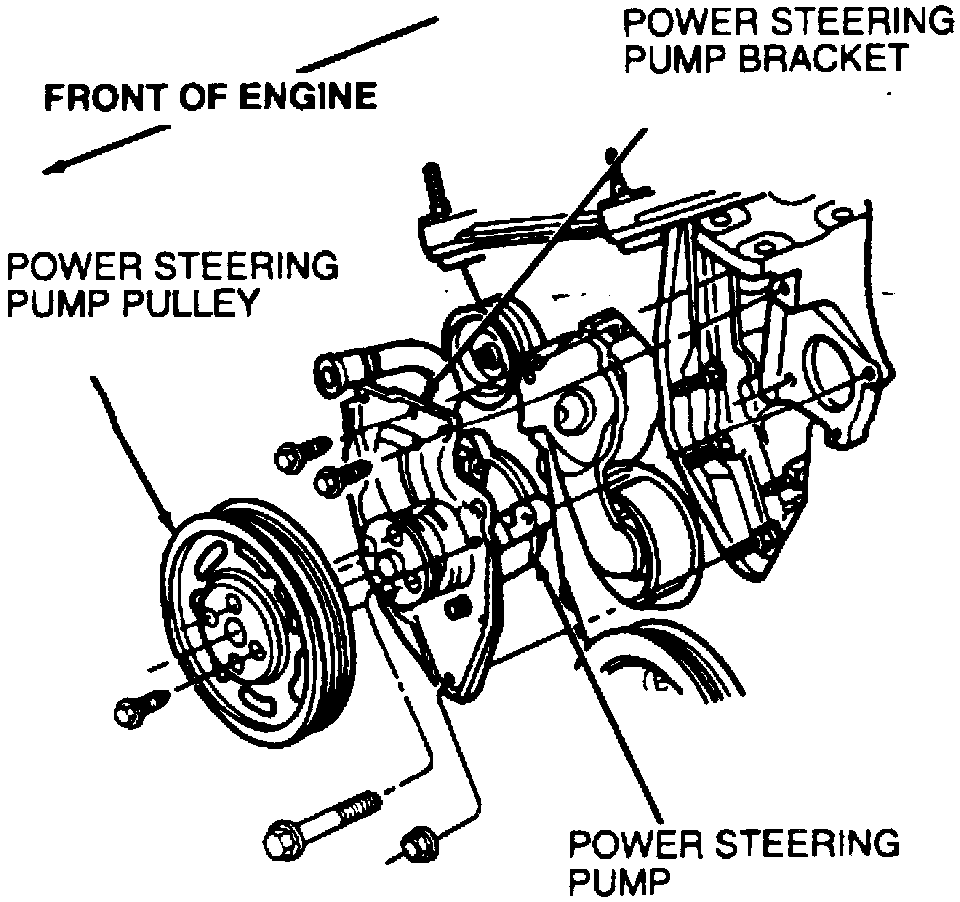 POWER STEERING PUMP BRACKET

FRONT OF ENGINE

POWER STEERING PUMP PULLEY

POWER STEERING PUMP